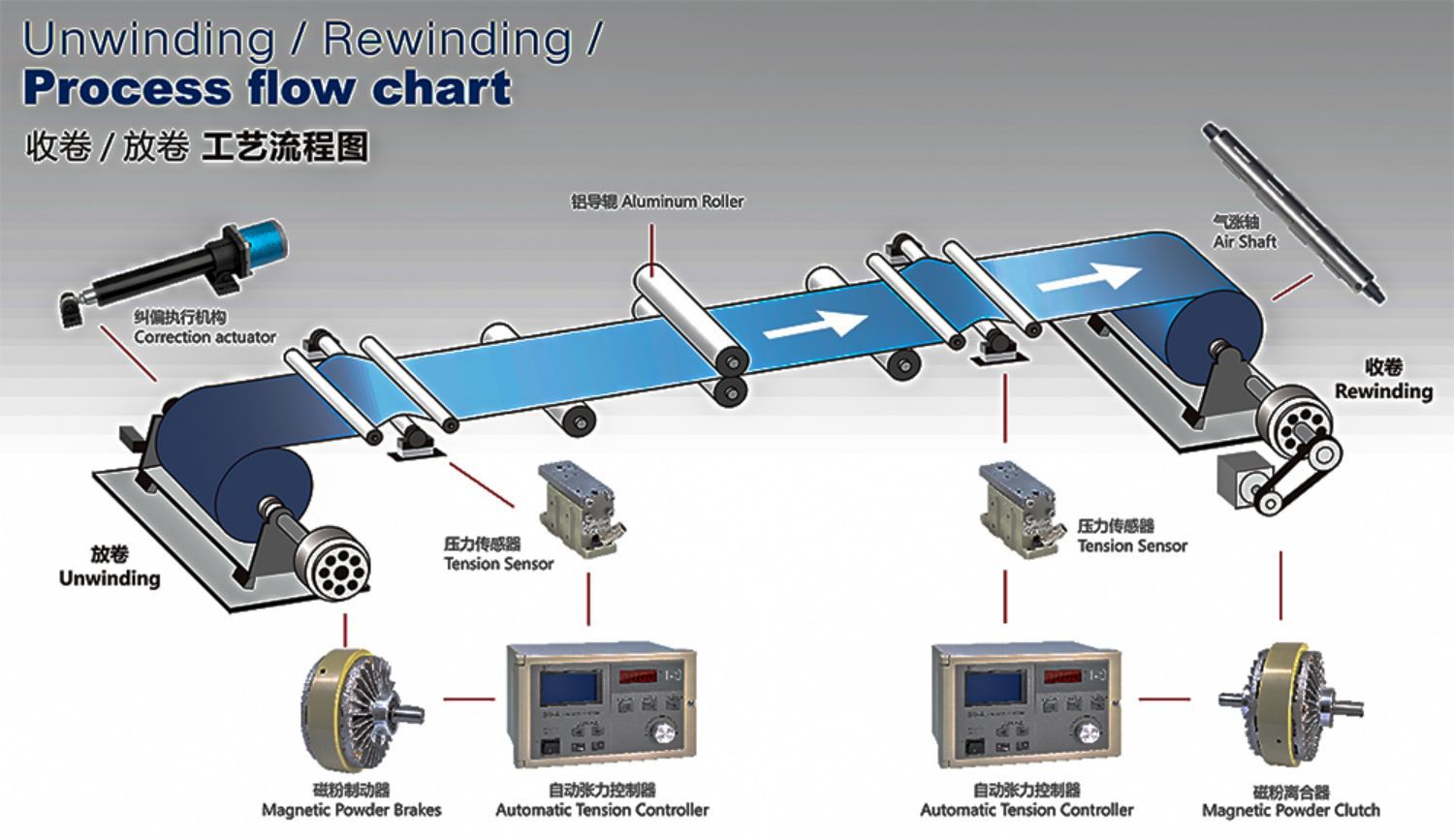 Unwinding / Rewinding /
Process flow chart
收卷 / 放卷 工艺流程图

铝导辊 Aluminum Roller

气涨轴
Air Shaft

纠偏执行机构
Correction actuator

收卷
Rewinding

放卷
Unwinding

压力传感器
Tension Sensor

压力传感器
Tension Sensor

磁粉制动器
Magnetic Powder Brakes

自动张力控制器
Automatic Tension Controller

自动张力控制器
Automatic Tension Controller

磁粉离合器
Magnetic Powder Clutch