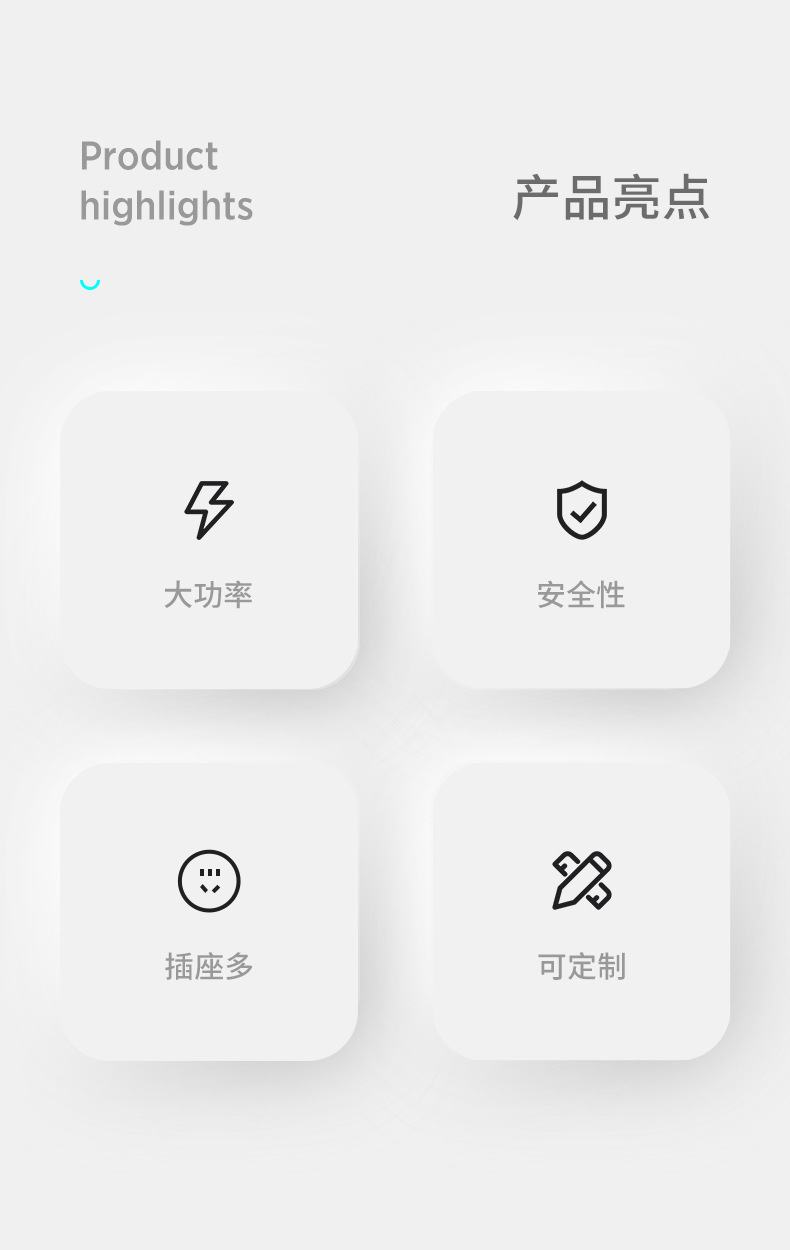 Product highlights

产品亮点

大功率

安全性

插座多

可定制