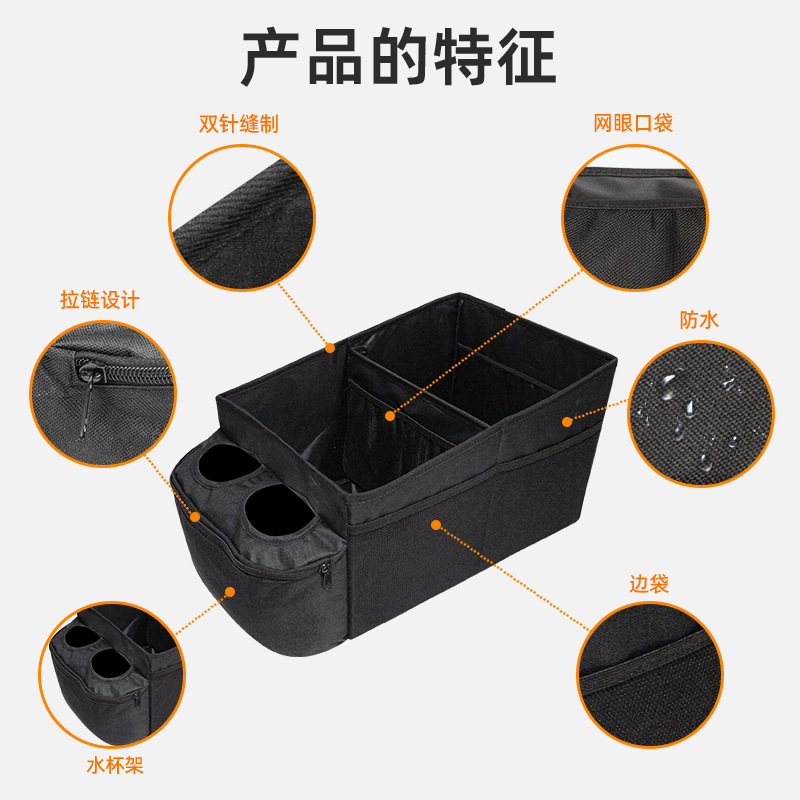 产品的特征

双针缝制

网眼口袋

拉链设计

防水

边袋

水杯架