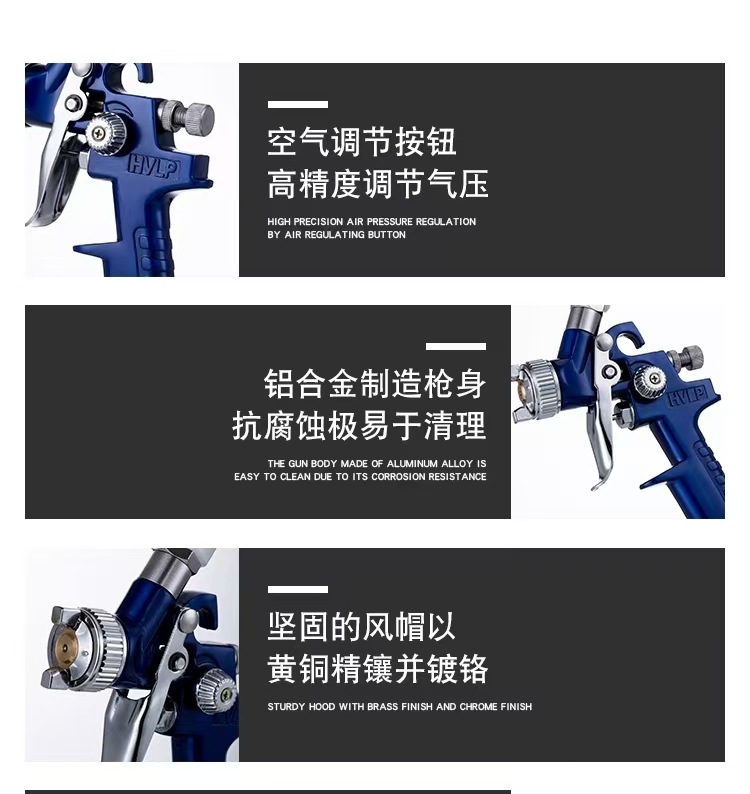 HVLP

空气调节按钮
高精度调节气压

HIGH PRECISION AIR PRESSURE REGULATION BY AIR REGULATING BUTTON

铝合金制造枪身
抗腐蚀极易于清理

THE GUN BODY MADE OF ALUMINUM ALLOY IS EASY TO CLEAN DUE TO ITS CORROSION RESISTANCE

HVLP

坚固的风帽以
黄铜精镶并镀铬

STURDY HOOD WITH BRASS FINISH AND CHROME FINISH