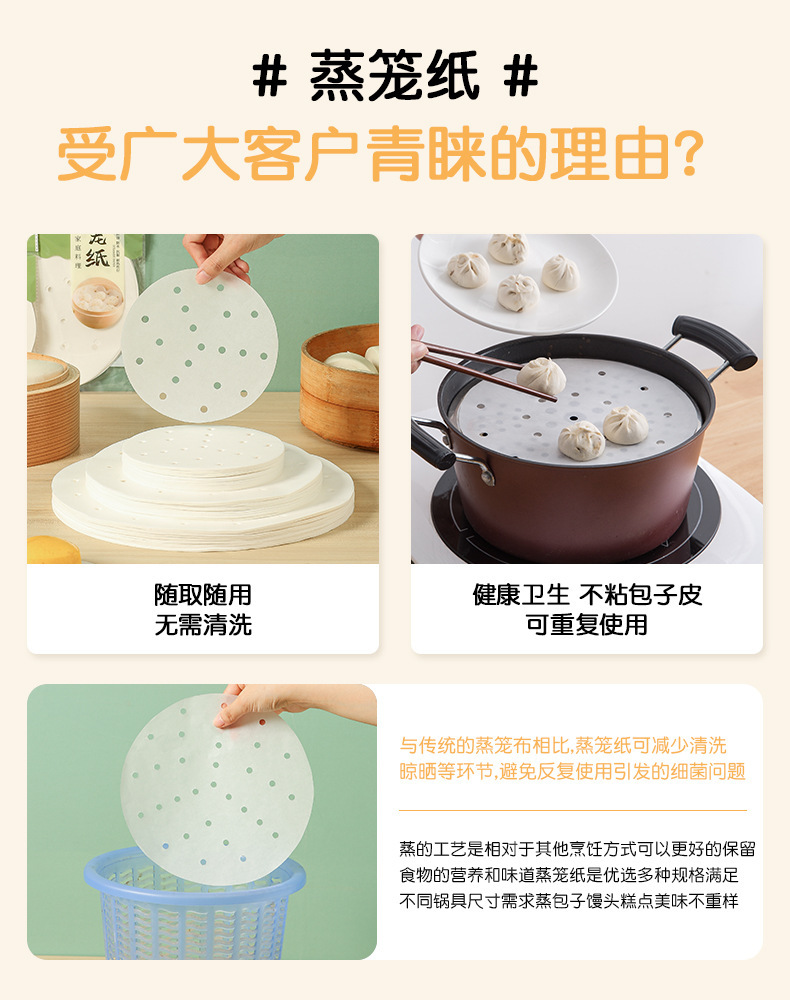 # 蒸笼纸 #

受广大客户青睐的理由?

笼纸
家庭料理

随取随用
无需清洗

健康卫生 不粘包子皮
可重复使用

与传统的蒸笼布相比,蒸笼纸可减少清洗晾晒等环节,避免反复使用引发的细菌问题

蒸的工艺是相对于其他烹饪方式可以更好的保留食物的营养和味道蒸笼纸是优选多种规格满足不同锅具尺寸需求蒸包子馒头糕点美味不重样