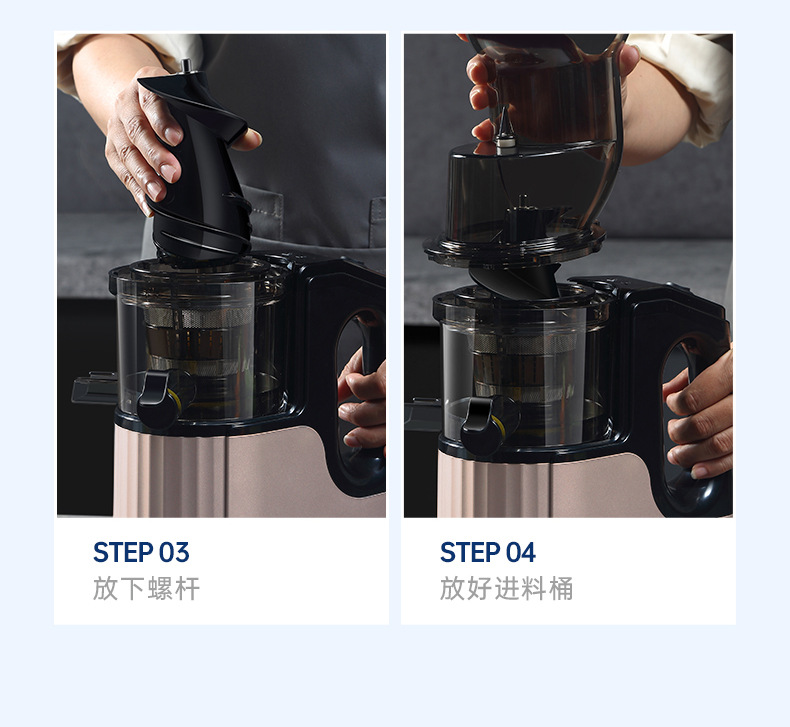 STEP 03
放下螺杆

STEP 04
放好进料桶