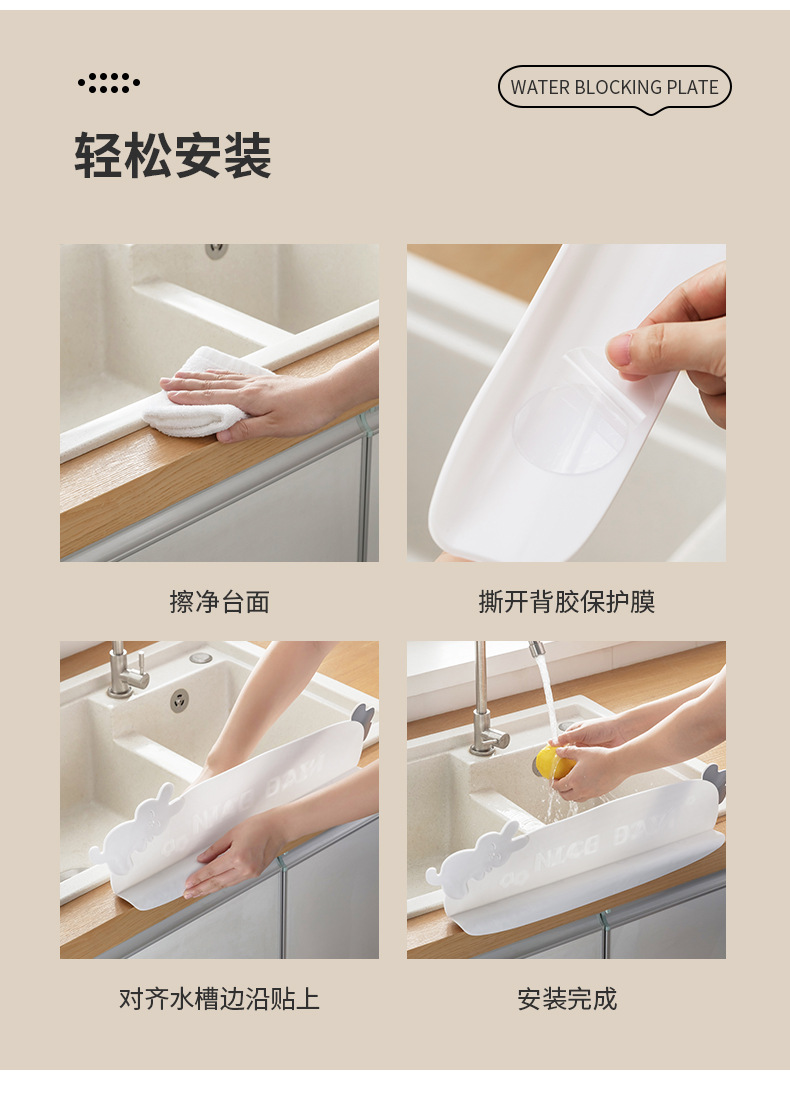 WATER BLOCKING PLATE

轻松安装

擦净台面

撕开背胶保护膜

对齐水槽边沿贴上

安装完成