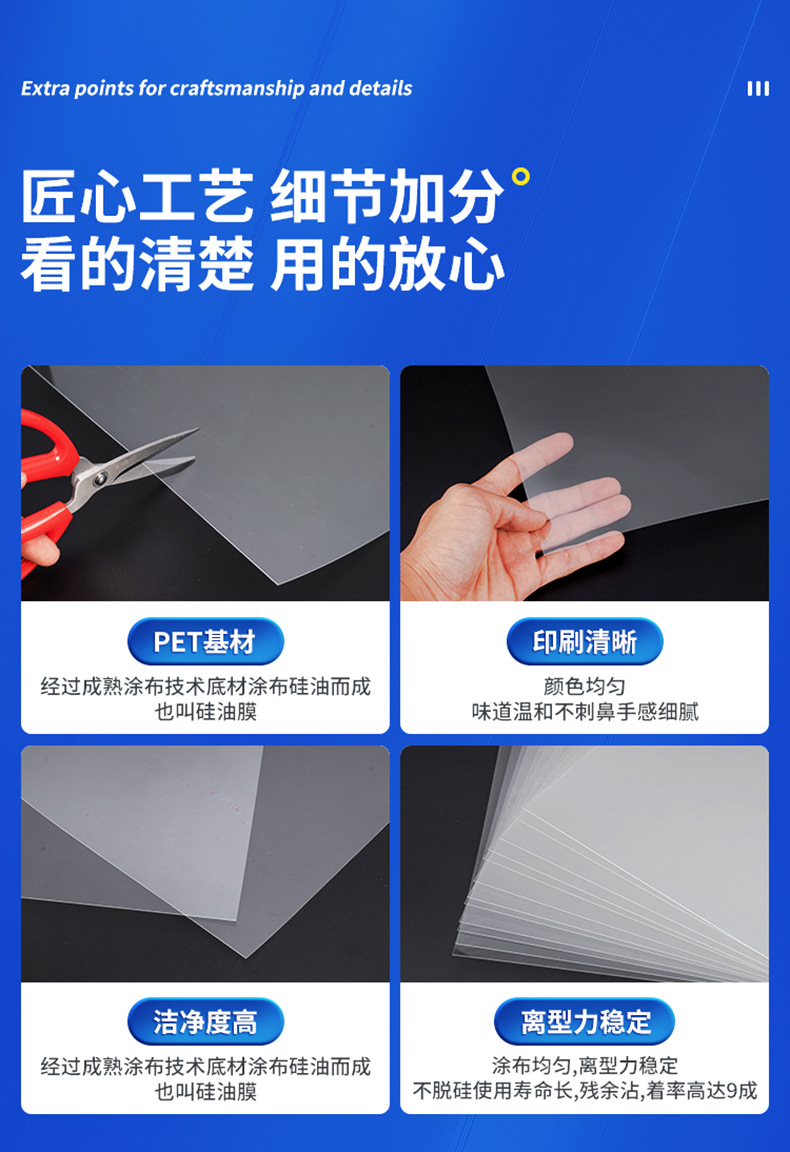 Extra points for craftsmanship and details

匠心工艺 细节加分°
看的清楚 用的放心

PET基材
经过成熟涂布技术底材涂布硅油而成
也叫硅油膜

印刷清晰
颜色均匀
味道温和不刺鼻手感细腻

洁净度高
经过成熟涂布技术底材涂布硅油而成
也叫硅油膜

离型力稳定
涂布均匀,离型力稳定
不脱硅使用寿命长,残余沾,着率高达9成