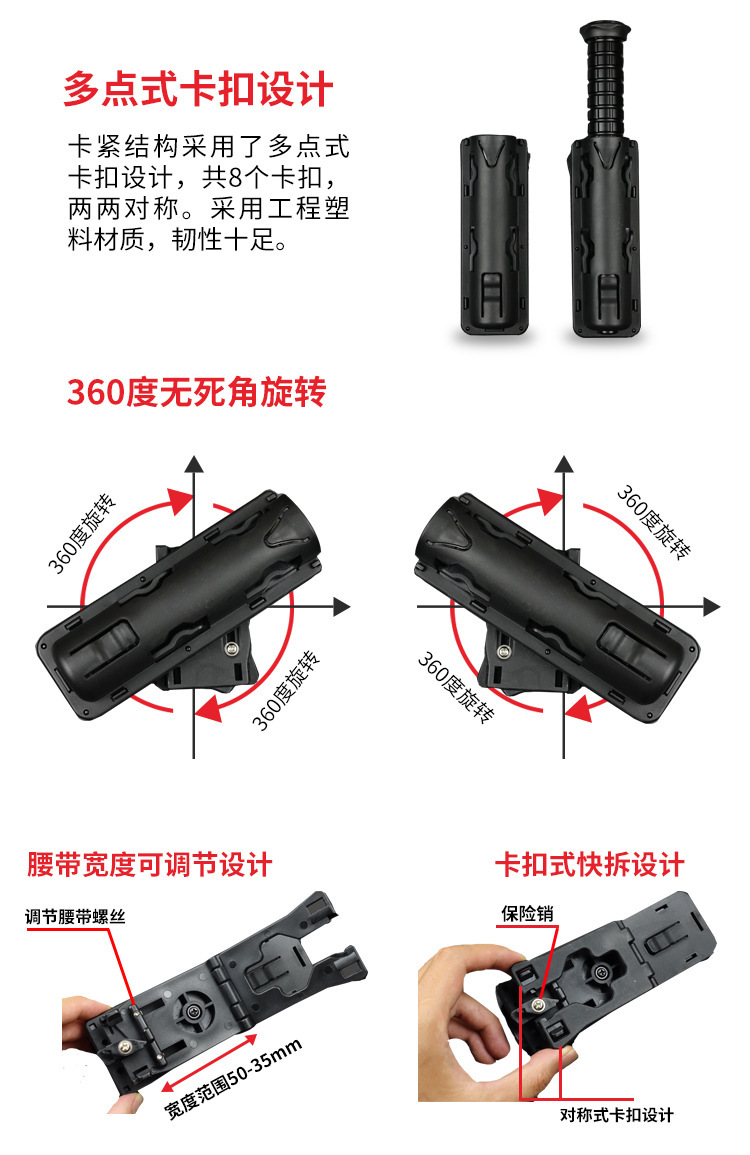 多点式卡扣设计

卡紧结构采用了多点式卡扣设计，共8个卡扣，两两对称。采用工程塑料材质，韧性十足。

360度无死角旋转

360度旋转

360度旋转

360度旋转

360度旋转

腰带宽度可调节设计

调节腰带螺丝

宽度范围50-35mm

卡扣式快拆设计

保险销

对称式卡扣设计