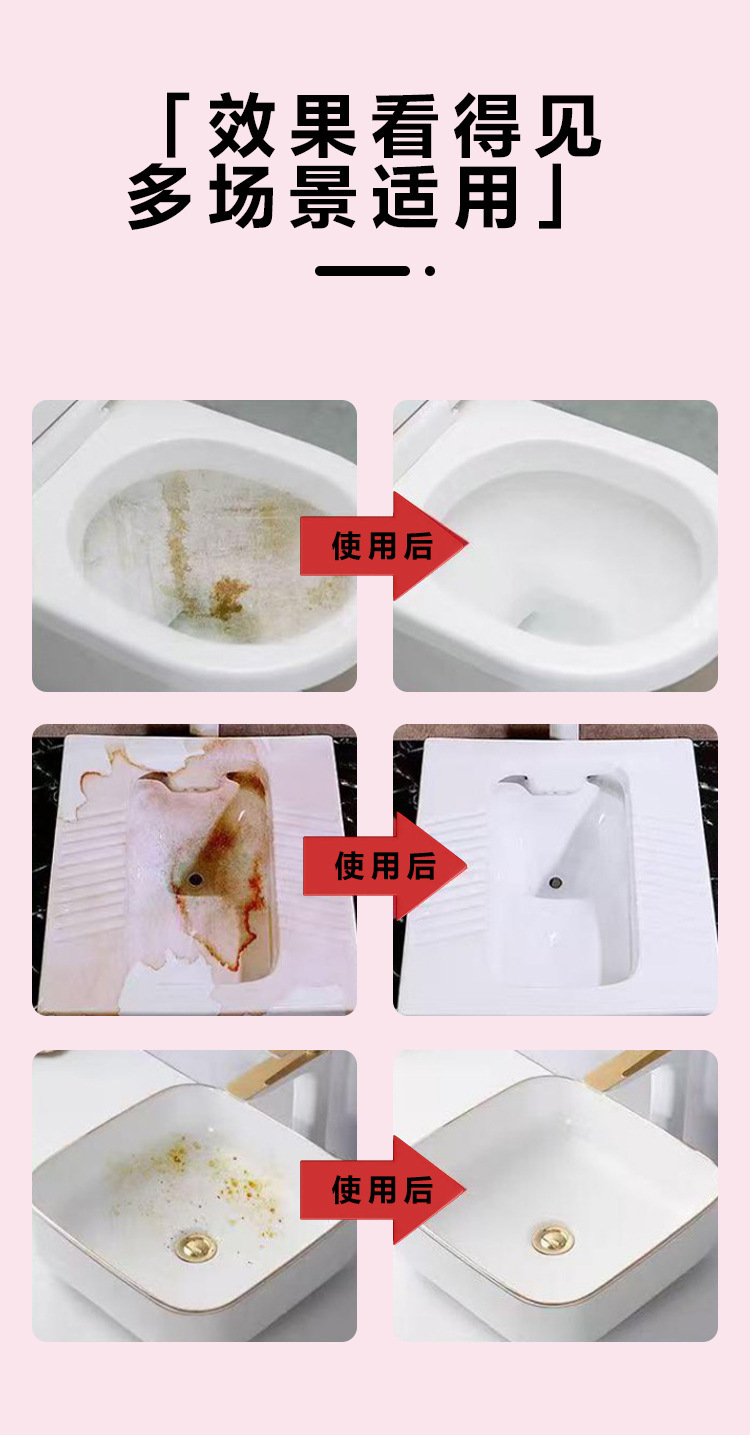 「效果看得见
多场景适用」

使用后

使用后

使用后