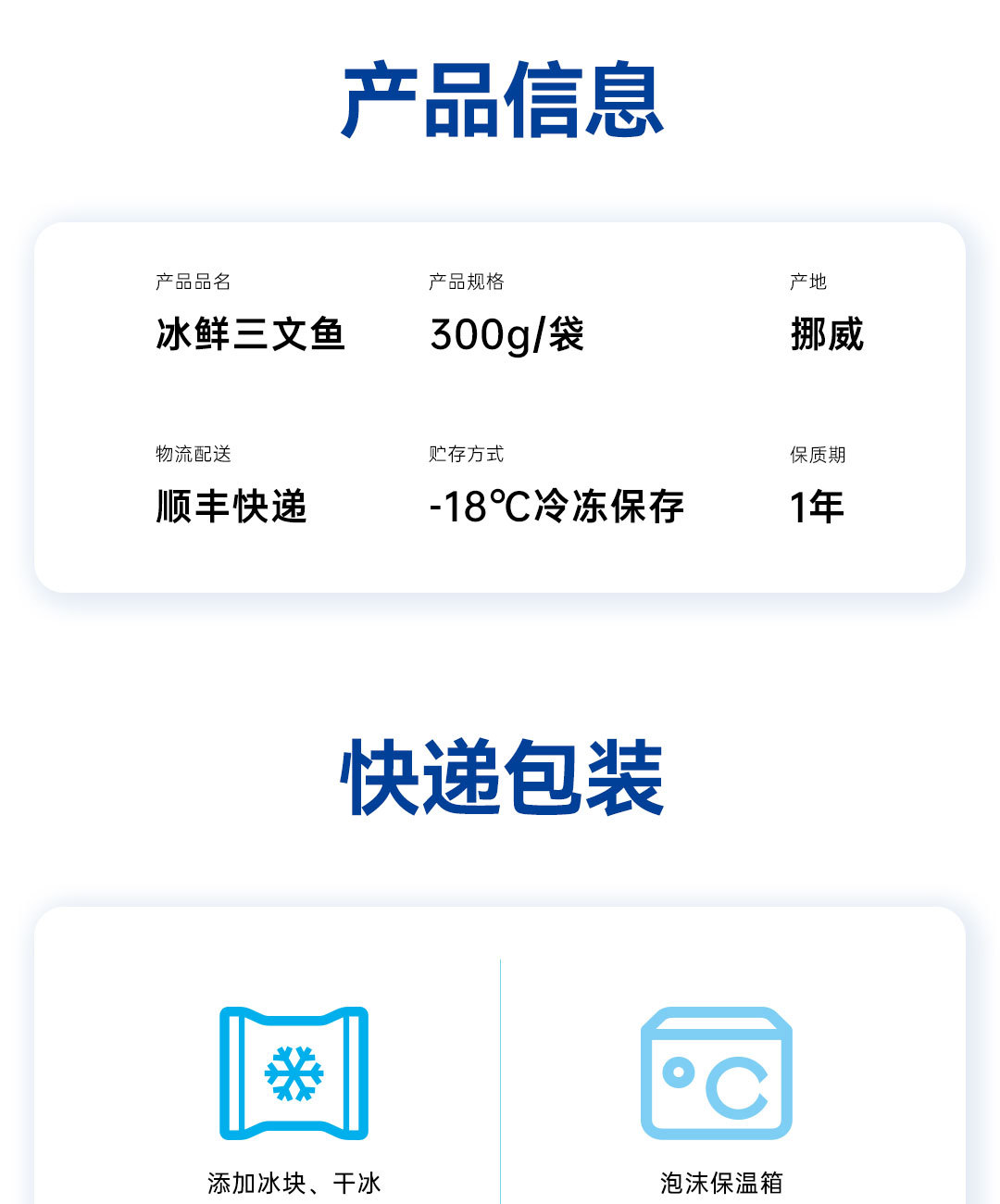 产品信息

产品品名
冰鲜三文鱼

产品规格
300g/袋

产地
挪威

物流配送
顺丰快递

贮存方式
-18℃冷冻保存

保质期
1年

快递包装

添加冰块、干冰

泡沫保温箱