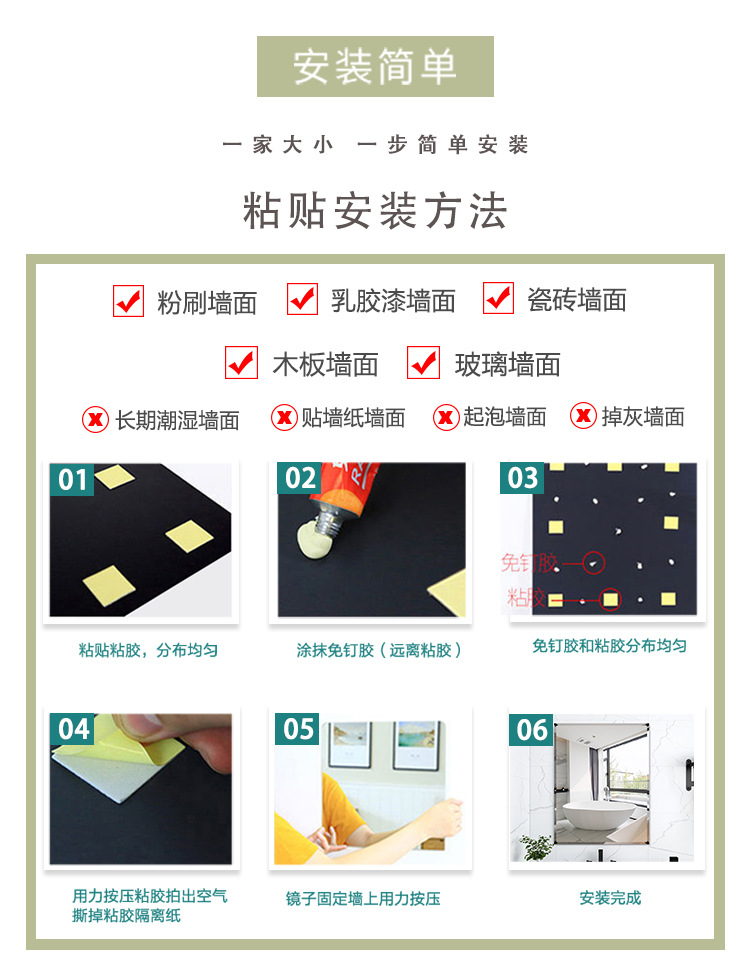 安装简单

一家大小 一步简单安装

粘贴安装方法

粉刷墙面 乳胶漆墙面 瓷砖墙面

木板墙面 玻璃墙面

长期潮湿墙面 贴墙纸墙面 起泡墙面 掉灰墙面

01

粘贴粘胶，分布均匀

02

涂抹免钉胶（远离粘胶）

03

免钉胶

粘胶

免钉胶和粘胶分布均匀

04

用力按压粘胶拍出空气
撕掉粘胶隔离纸

05

镜子固定墙上用力按压

06

安装完成