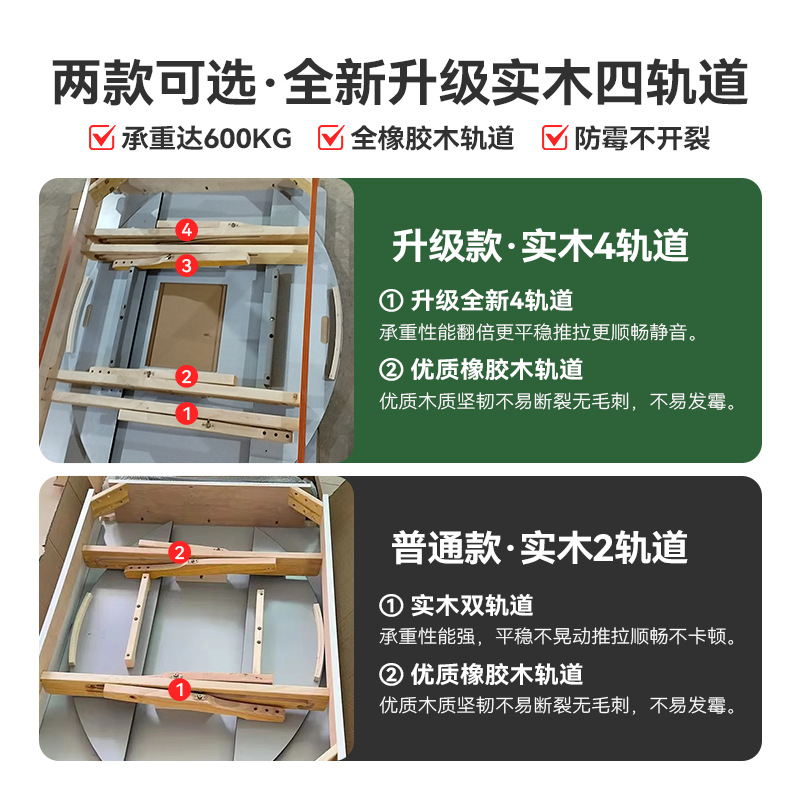 两款可选·全新升级实木四轨道

承重达600KG　全橡胶木轨道　防霉不开裂

4
3
2
1

升级款·实木4轨道

① 升级全新4轨道
承重性能翻倍更平稳推拉更顺畅静音。

② 优质橡胶木轨道
优质木质坚韧不易断裂无毛刺，不易发霉。

2
1

普通款·实木2轨道

① 实木双轨道
承重性能强，平稳不晃动推拉顺畅不卡顿。

② 优质橡胶木轨道
优质木质坚韧不易断裂无毛刺，不易发霉。