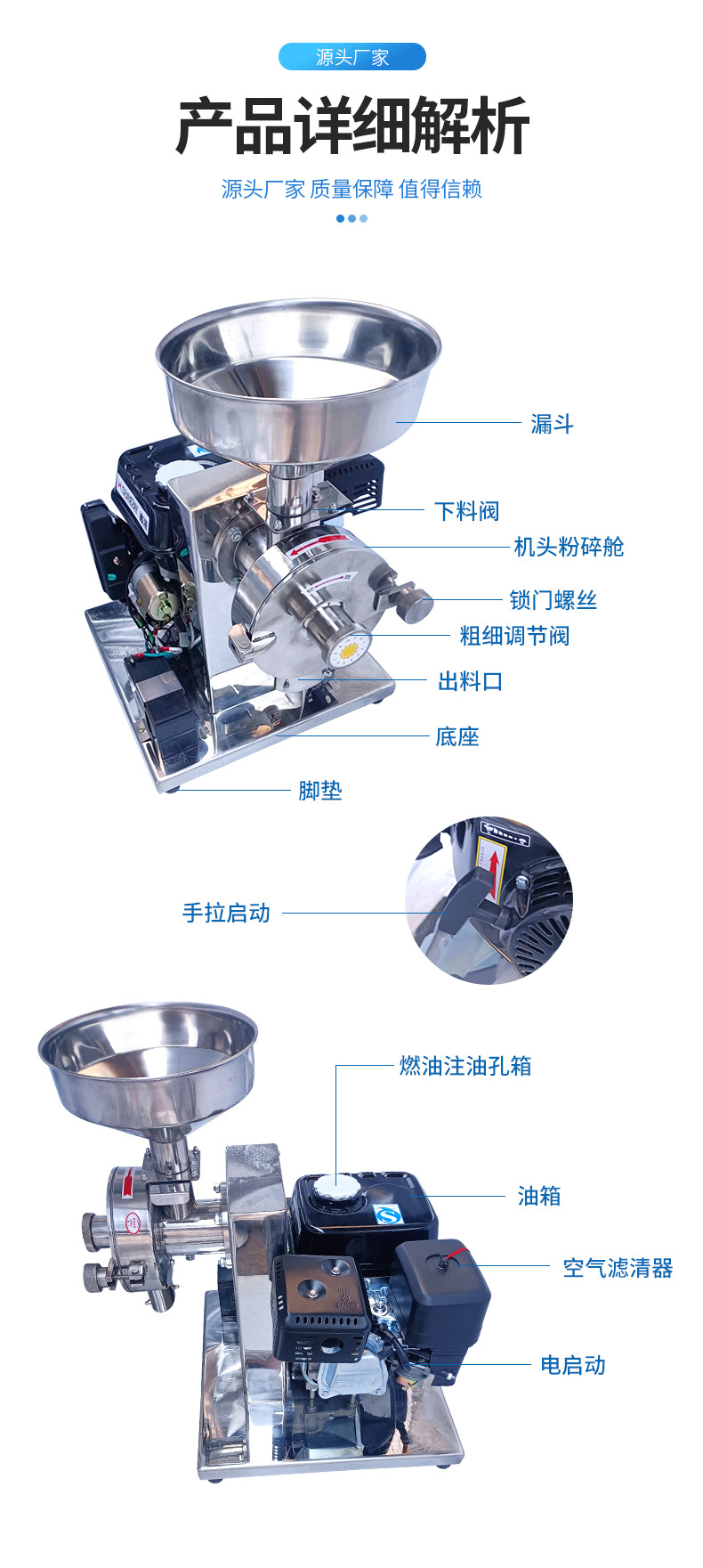 源头厂家

产品详细解析

源头厂家 质量保障 值得信赖

漏斗

下料阀

机头粉碎舱

锁门螺丝

粗细调节阀

出料口

底座

脚垫

手拉启动

燃油注油孔箱

油箱

空气滤清器

电启动