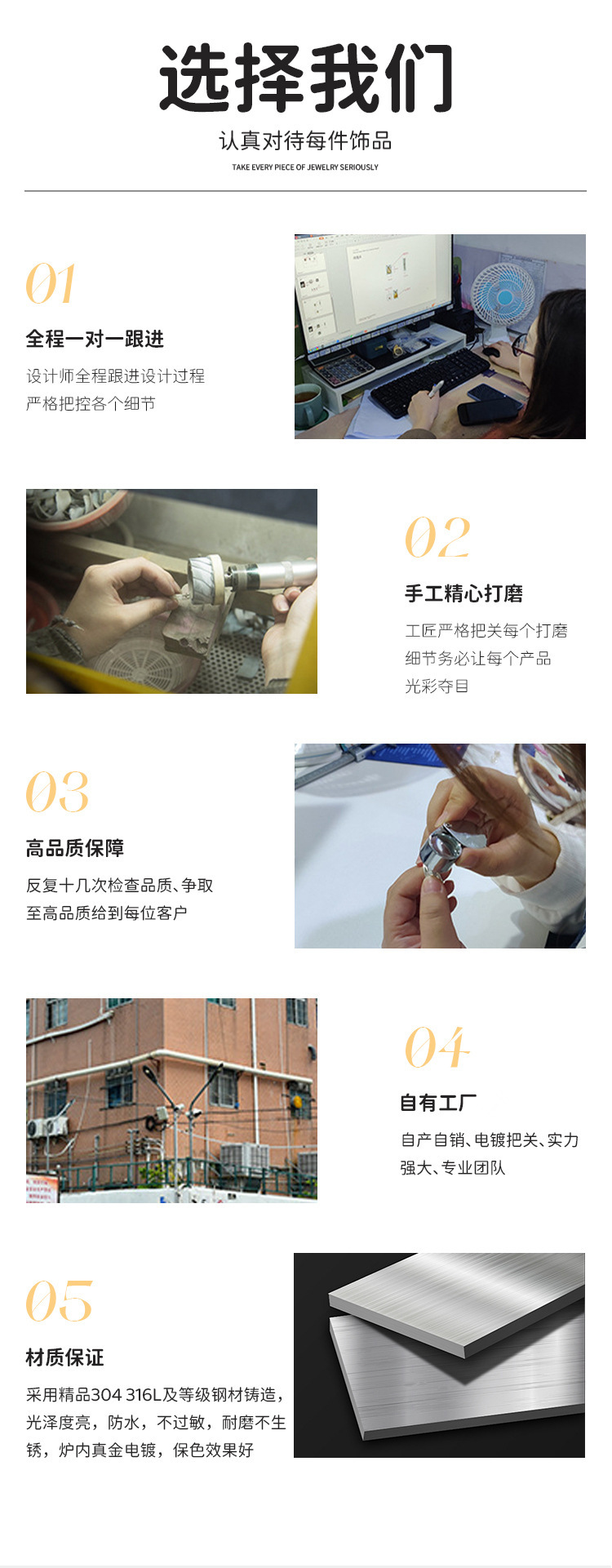 选择我们

认真对待每件饰品

TAKE EVERY PIECE OF JEWELRY SERIOUSLY

01

全程一对一跟进

设计师全程跟进设计过程
严格把控各个细节

02

手工精心打磨

工匠严格把关每个打磨
细节务必让每个产品
光彩夺目

03

高品质保障

反复十几次检查品质、争取
至高品质给到每位客户

04

自有工厂

自产自销、电镀把关、实力
强大、专业团队

05

材质保证

采用精品304 316L及等级钢材铸造，
光泽度亮，防水，不过敏，耐磨不生
锈，炉内真金电镀，保色效果好