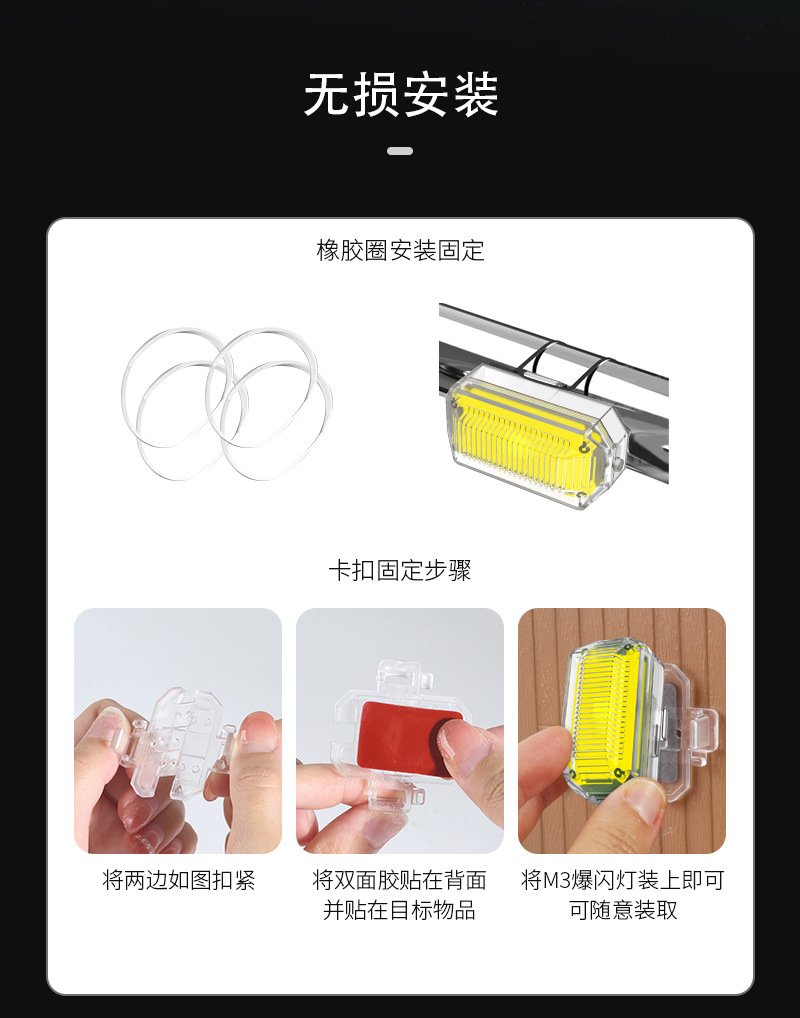 无损安装

橡胶圈安装固定

卡扣固定步骤

将两边如图扣紧

将双面胶贴在背面并贴在目标物品

将M3爆闪灯装上即可可随意装取