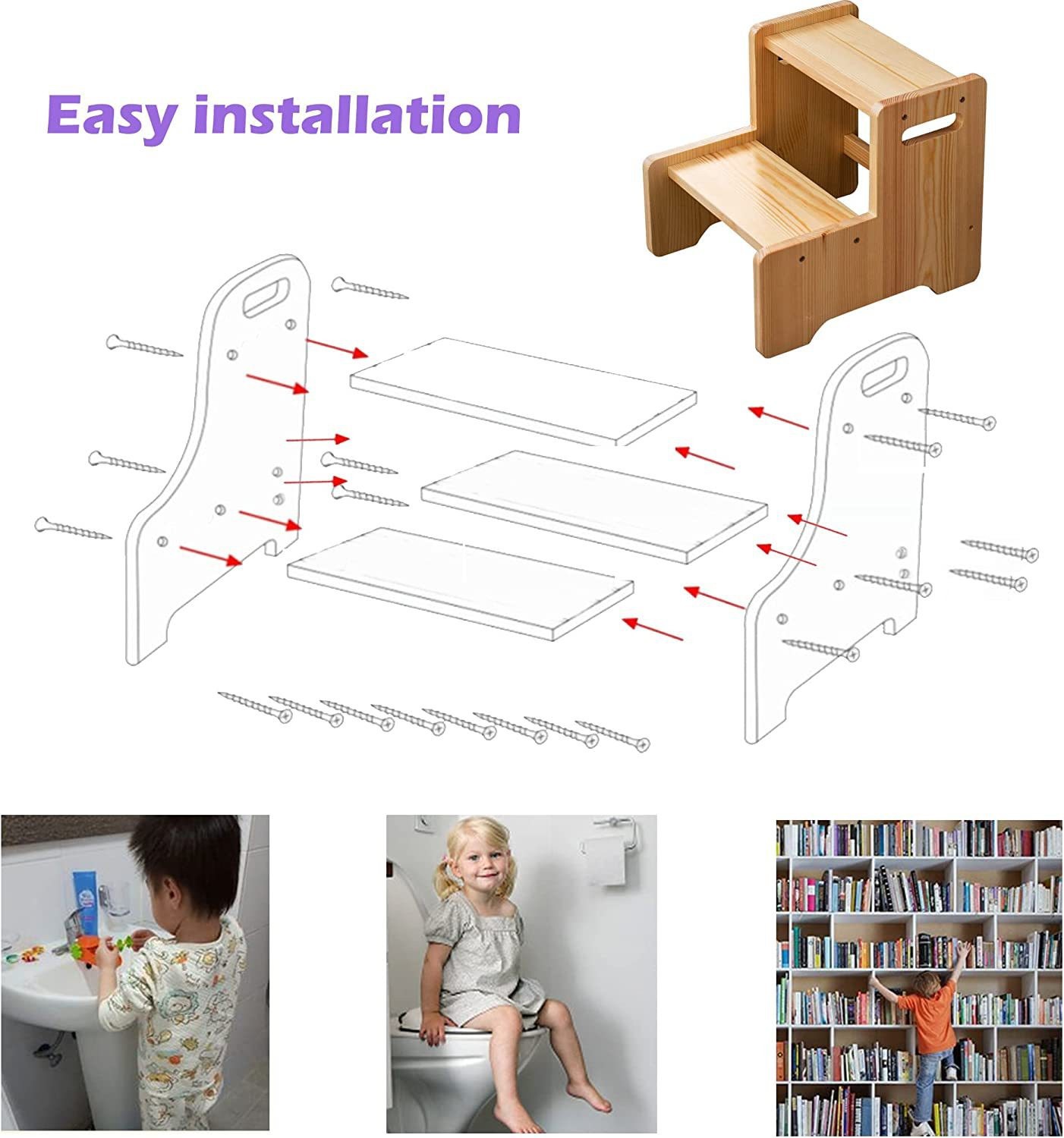 Easy installation