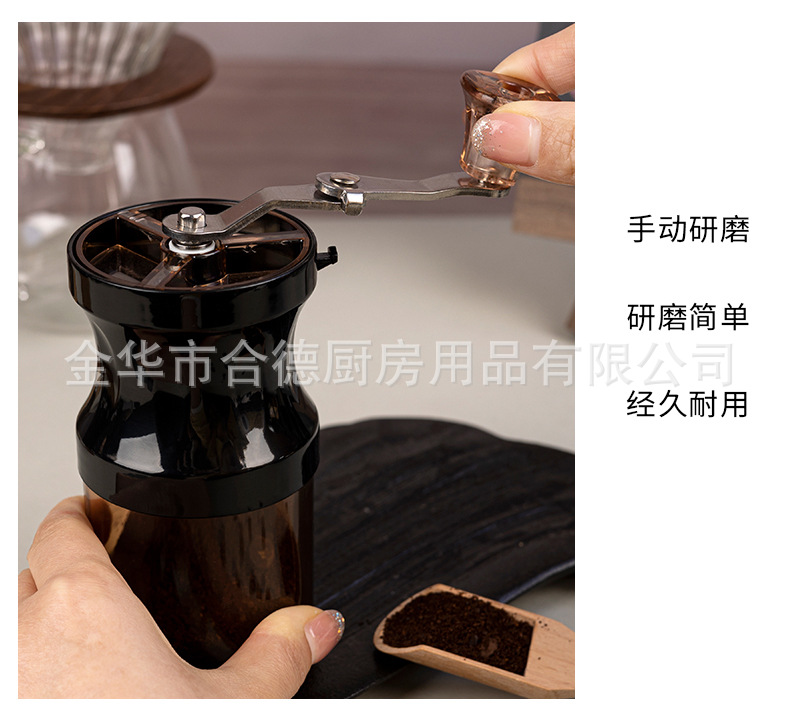 手动研磨

研磨简单

金华市合德厨房用品有限公司

经久耐用