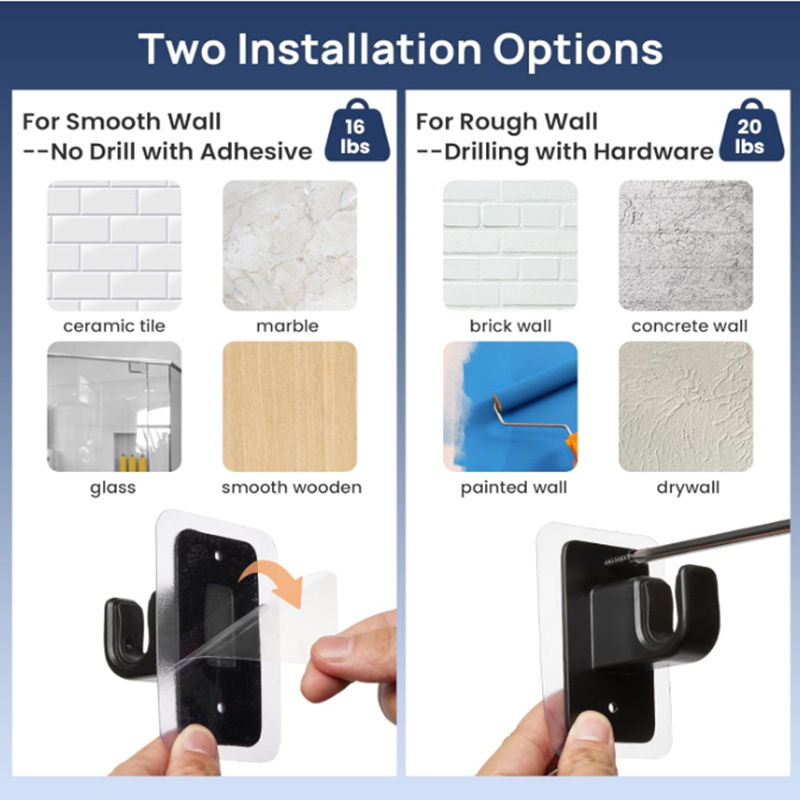 Two Installation Options

For Smooth Wall
--No Drill with Adhesive

16 lbs

ceramic tile

marble

glass

smooth wooden

For Rough Wall
--Drilling with Hardware

20 lbs

brick wall

concrete wall

painted wall

drywall