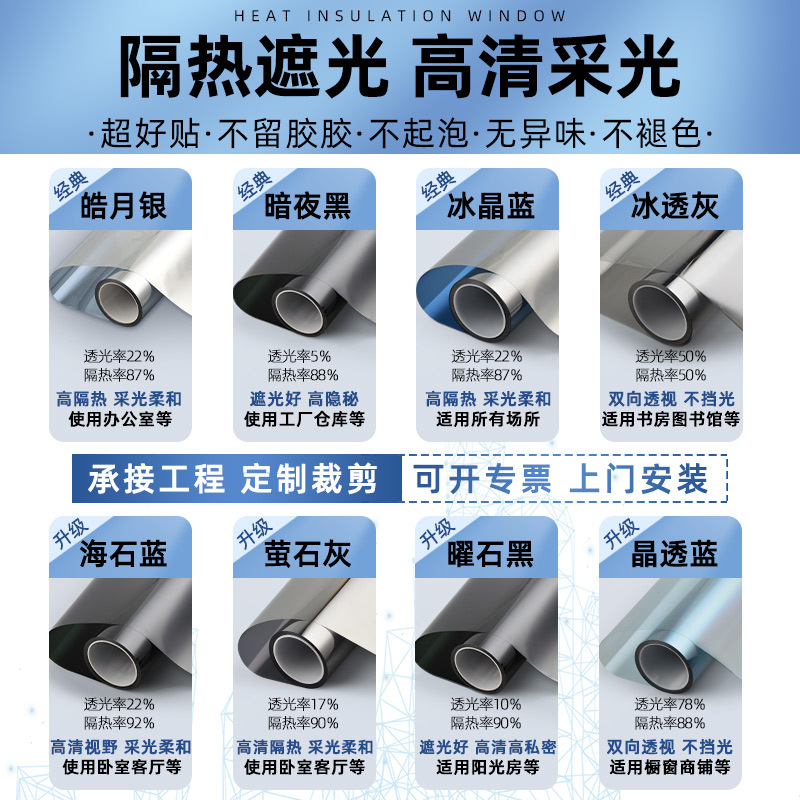 HEAT INSULATION WINDOW

隔热遮光 高清采光

·超好贴·不留胶胶·不起泡·无异味·不褪色·

经典
皓月银
透光率22%
隔热率87%
高隔热 采光柔和
使用办公室等

经典
暗夜黑
透光率5%
隔热率88%
遮光好 高隐秘
使用工厂仓库等

经典
冰晶蓝
透光率22%
隔热率87%
高隔热 采光柔和
适用所有场所

经典
冰透灰
透光率50%
隔热率50%
双向透视 不挡光
适用书房图书馆等

承接工程 定制裁剪 可开专票 上门安装

升级
海石蓝
透光率22%
隔热率92%
高清视野 采光柔和
使用卧室客厅等

升级
萤石灰
透光率17%
隔热率90%
高清隔热 采光柔和
使用卧室客厅等

升级
曜石黑
透光率10%
隔热率90%
遮光好 高清高私密
适用阳光房等

升级
晶透蓝
透光率78%
隔热率88%
双向透视 不挡光
适用橱窗商铺等