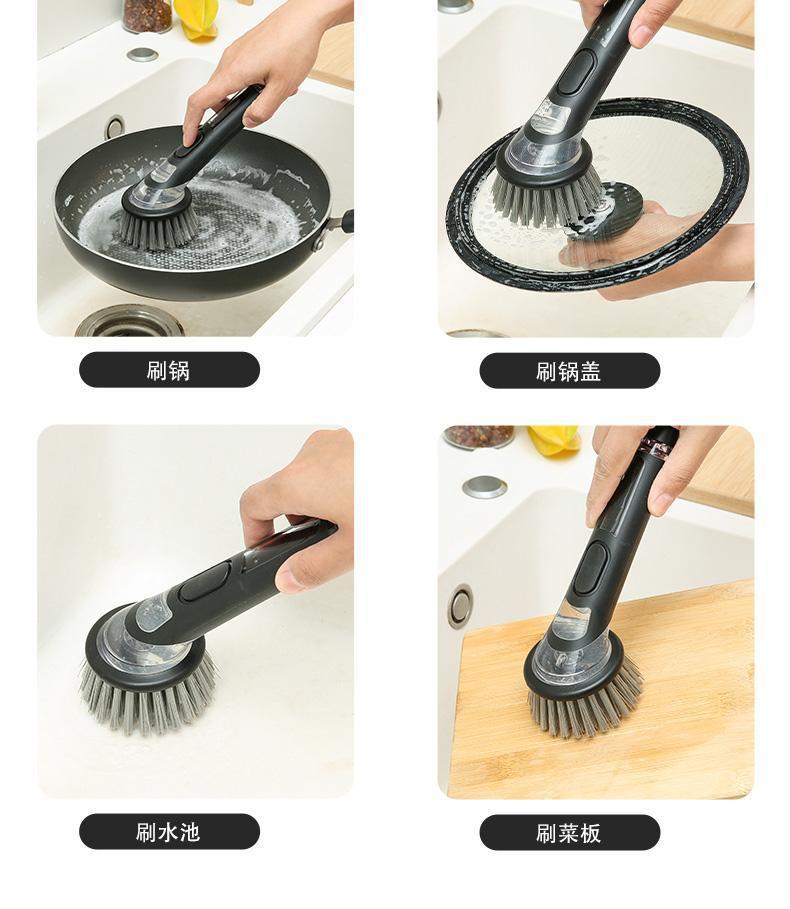 刷锅

刷锅盖

刷水池

刷菜板