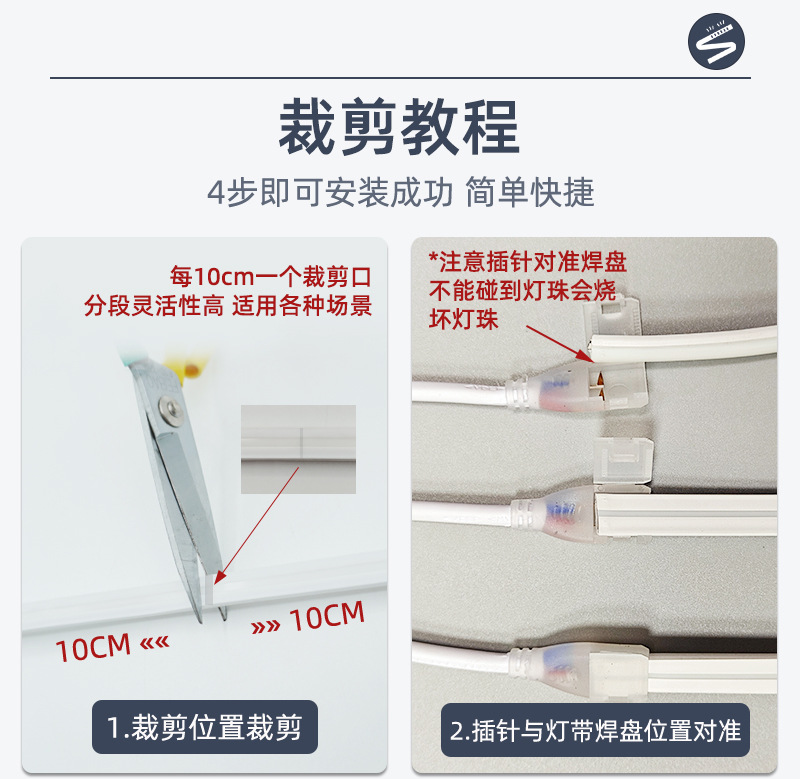 裁剪教程

4步即可安装成功 简单快捷

每10cm一个裁剪口
分段灵活性高 适用各种场景

10CM «« »» 10CM

1.裁剪位置裁剪

*注意插针对准焊盘
不能碰到灯珠会烧
坏灯珠

2.插针与灯带焊盘位置对准