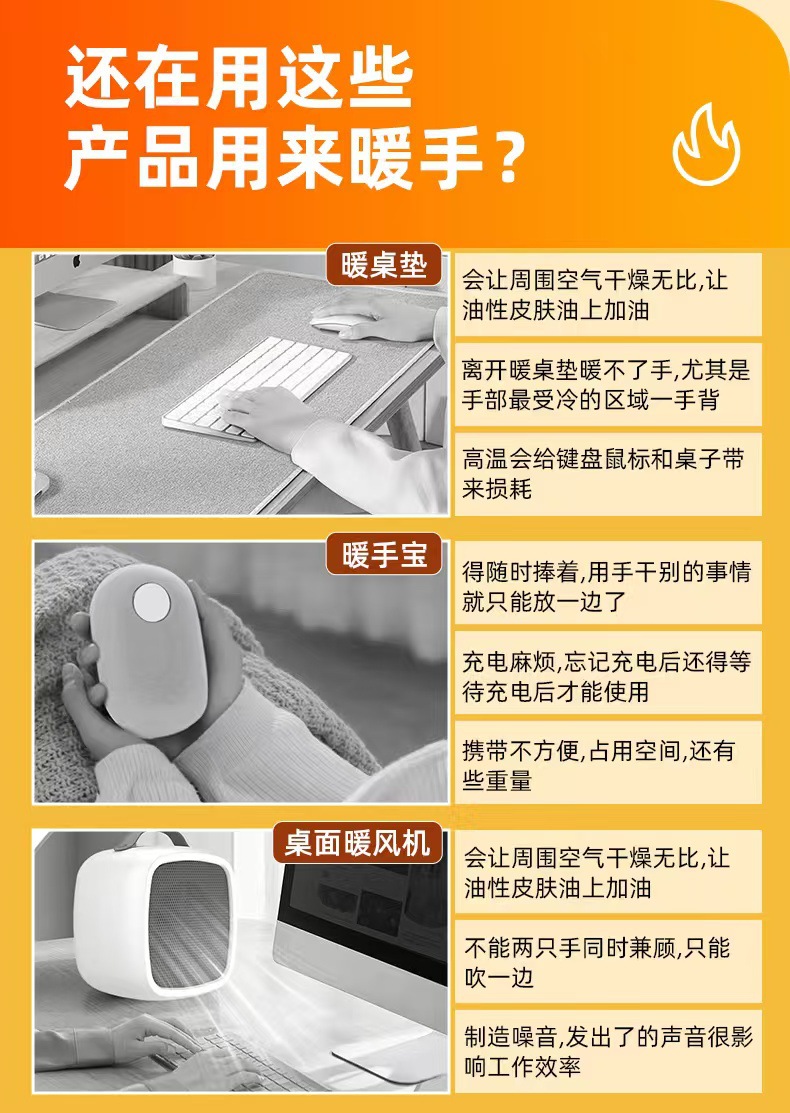 还在用这些
产品用来暖手？

暖桌垫

会让周围空气干燥无比,让油性皮肤油上加油

离开暖桌垫暖不了手,尤其是手部最受冷的区域一手背

高温会给键盘鼠标和桌子带来损耗

暖手宝

得随时捧着,用手干别的事情就只能放一边了

充电麻烦,忘记充电后还得等待充电后才能使用

携带不方便,占用空间,还有些重量

桌面暖风机

会让周围空气干燥无比,让油性皮肤油上加油

不能两只手同时兼顾,只能吹一边

制造噪音,发出了的声音很影响工作效率