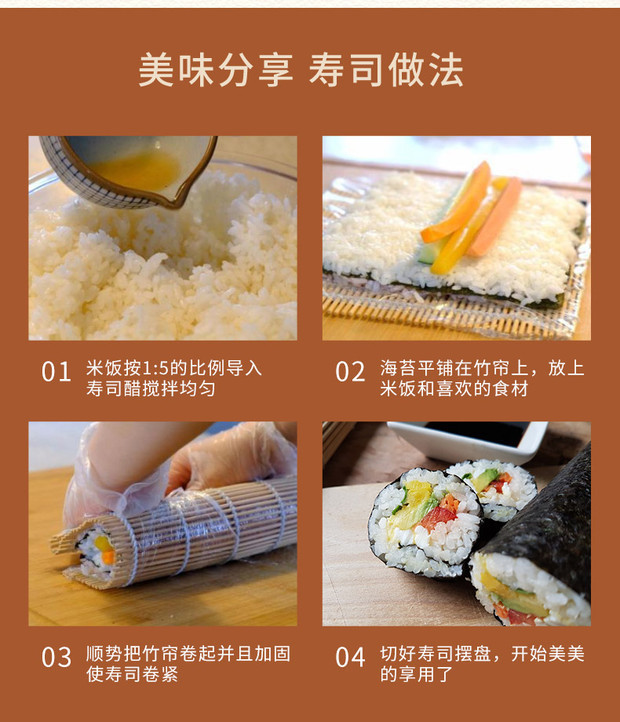 美味分享 寿司做法

01 米饭按1:5的比例导入寿司醋搅拌均匀

02 海苔平铺在竹帘上，放上米饭和喜欢的食材

03 顺势把竹帘卷起并且加固使寿司卷紧

04 切好寿司摆盘，开始美美的享用了