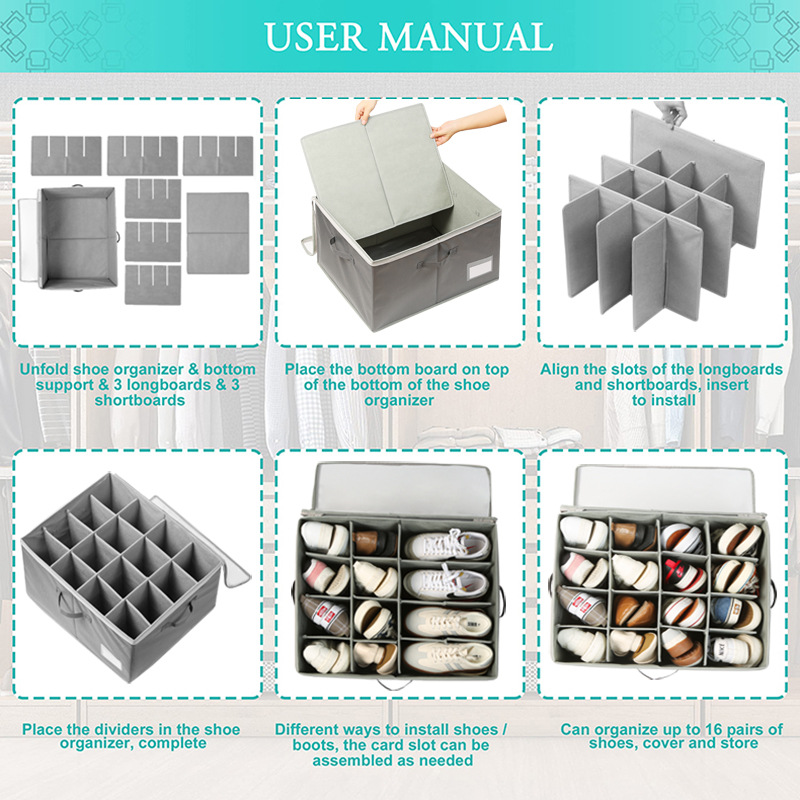 USER MANUAL

Unfold shoe organizer & bottom support & 3 longboards & 3 shortboards

Place the bottom board on top of the bottom of the shoe organizer

Align the slots of the longboards and shortboards, insert to install

Place the dividers in the shoe organizer, complete

Different ways to install shoes / boots, the card slot can be assembled as needed

Can organize up to 16 pairs of shoes, cover and store