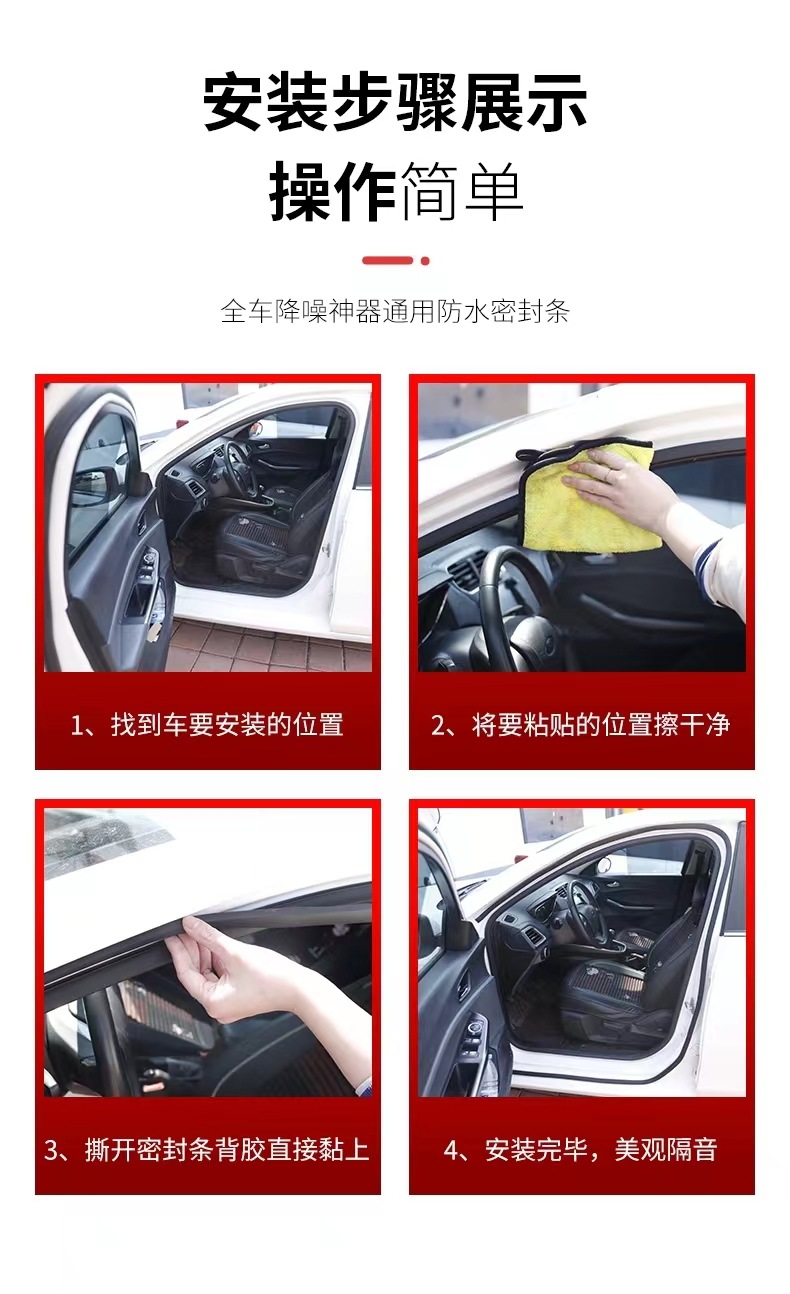 安装步骤展示
操作简单

全车降噪神器通用防水密封条

1、找到车要安装的位置

2、将要粘贴的位置擦干净

3、撕开密封条背胶直接黏上

4、安装完毕，美观隔音