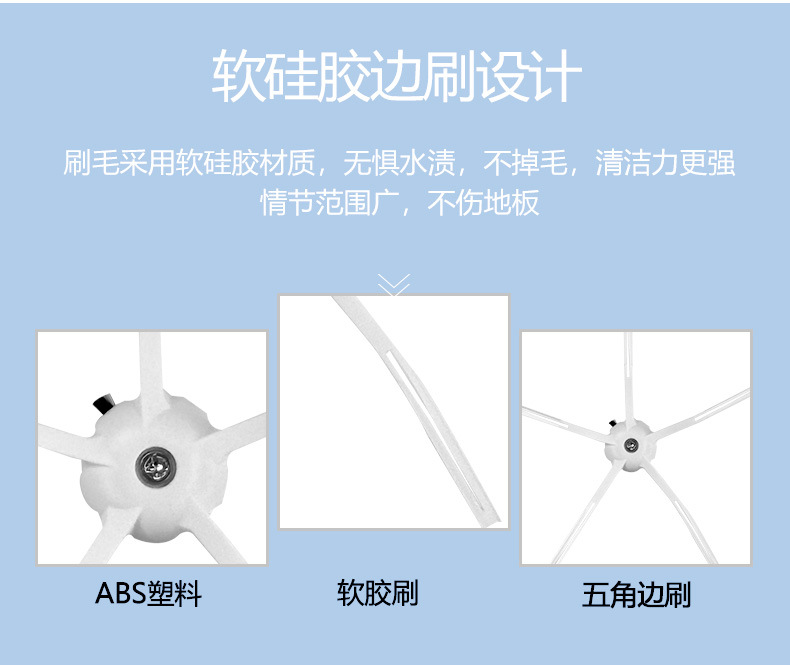 软硅胶边刷设计

刷毛采用软硅胶材质，无惧水渍，不掉毛，清洁力更强
情节范围广，不伤地板

ABS塑料

软胶刷

五角边刷