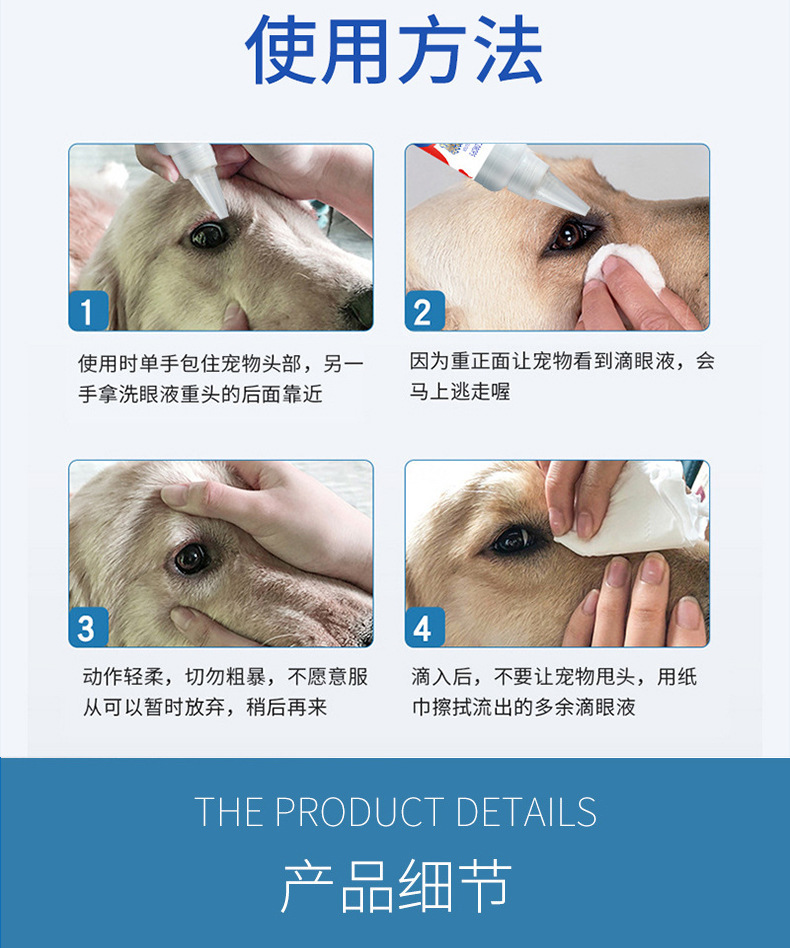 使用方法

1

使用时单手包住宠物头部，另一手拿洗眼液重头的后面靠近

2

因为重正面让宠物看到滴眼液，会马上逃走喔

3

动作轻柔，切勿粗暴，不愿意服从可以暂时放弃，稍后再来

4

滴入后，不要让宠物甩头，用纸巾擦拭流出的多余滴眼液

THE PRODUCT DETAILS

产品细节