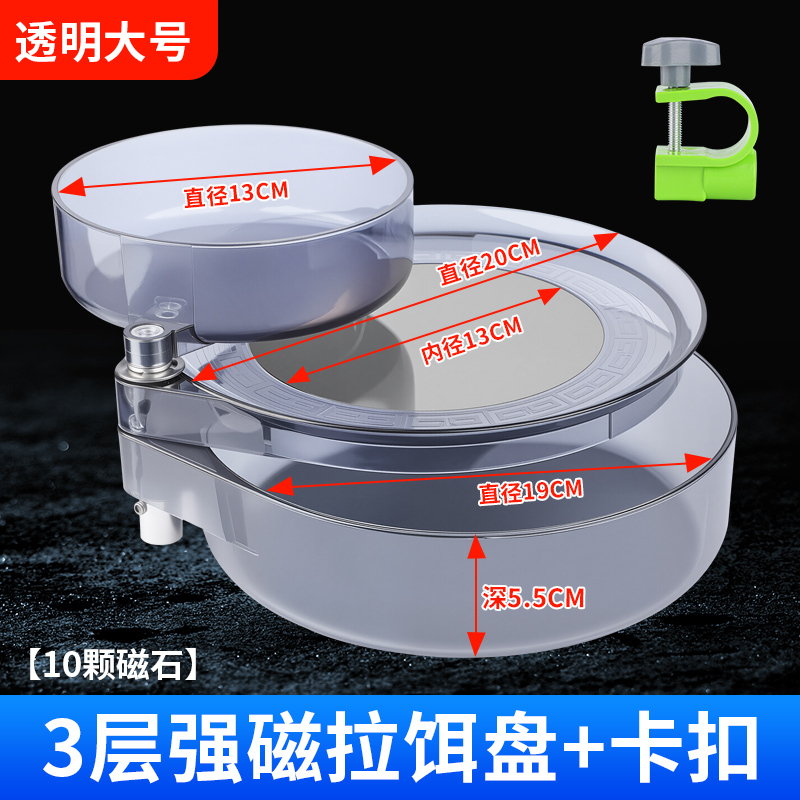 透明大号

直径13CM

直径20CM

内径13CM

直径19CM

深5.5CM

【10颗磁石】

3层强磁拉饵盘+卡扣