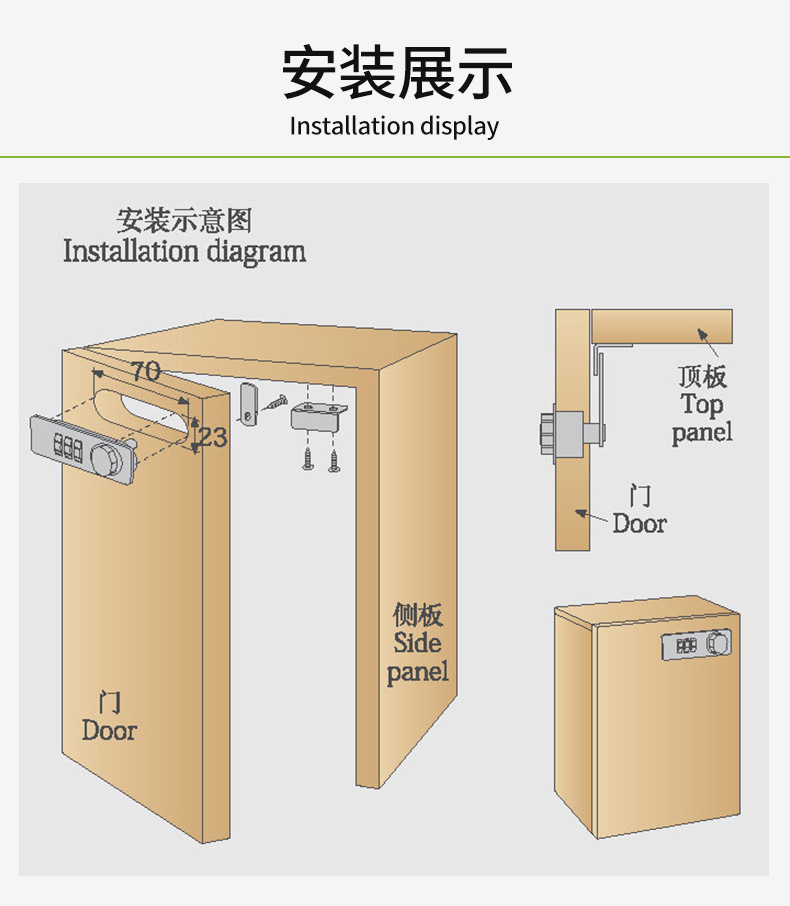 安装展示
Installation display

安装示意图
Installation diagram

70
23

门
Door

侧板
Side
panel

顶板
Top
panel

门
Door