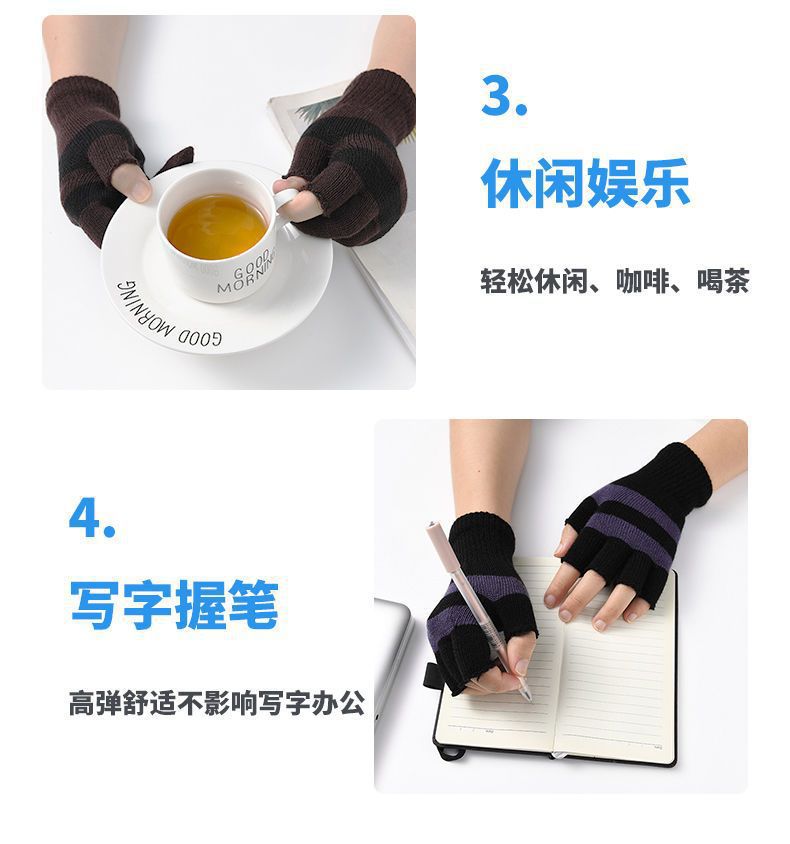 GOOD MORNING

GOOD MORNING

3.

休闲娱乐

轻松休闲、咖啡、喝茶

4.

写字握笔

高弹舒适不影响写字办公