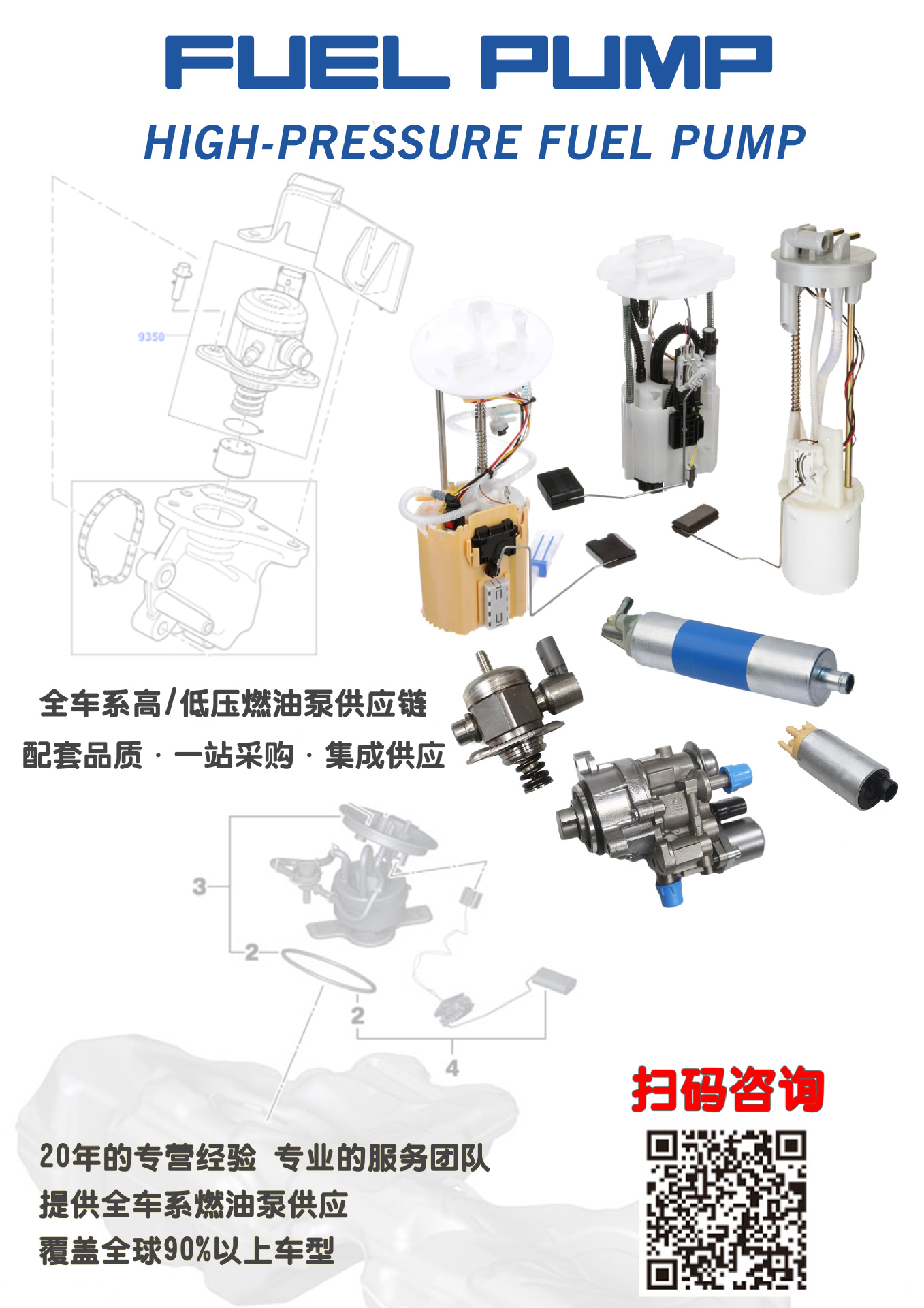 FUEL PUMP
HIGH-PRESSURE FUEL PUMP

9350

全车系高/低压燃油泵供应链
配套品质 · 一站采购 · 集成供应

3
2
2
4

扫码咨询

20年的专营经验 专业的服务团队
提供全车系燃油泵供应
覆盖全球90%以上车型