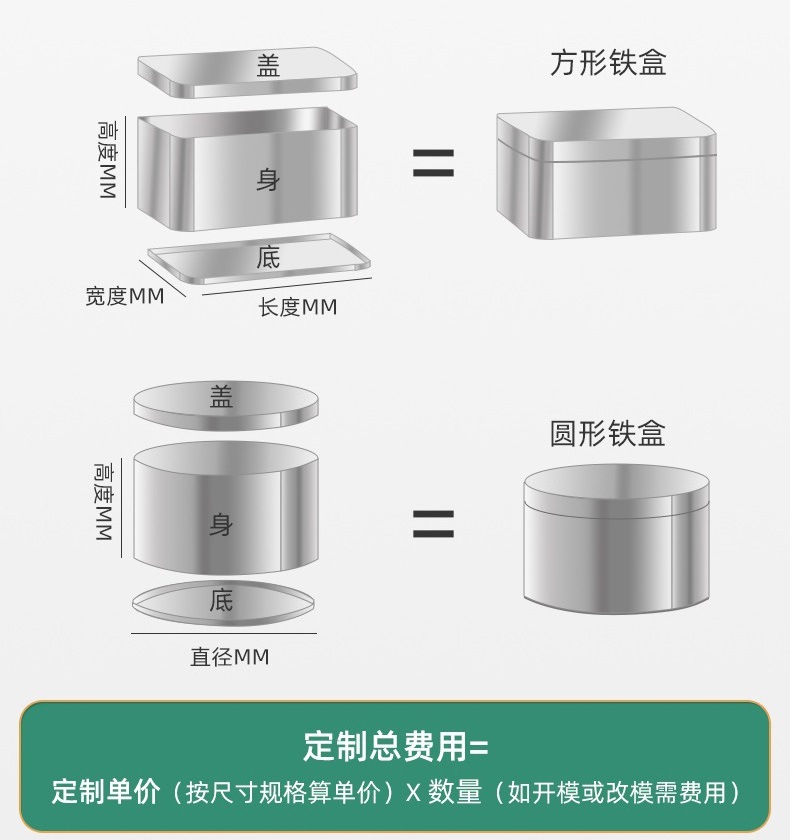 盖
高度MM
身
底
宽度MM
长度MM
=
方形铁盒

盖
高度MM
身
底
直径MM
=
圆形铁盒

定制总费用=
定制单价（按尺寸规格算单价）X 数量（如开模或改模需费用）