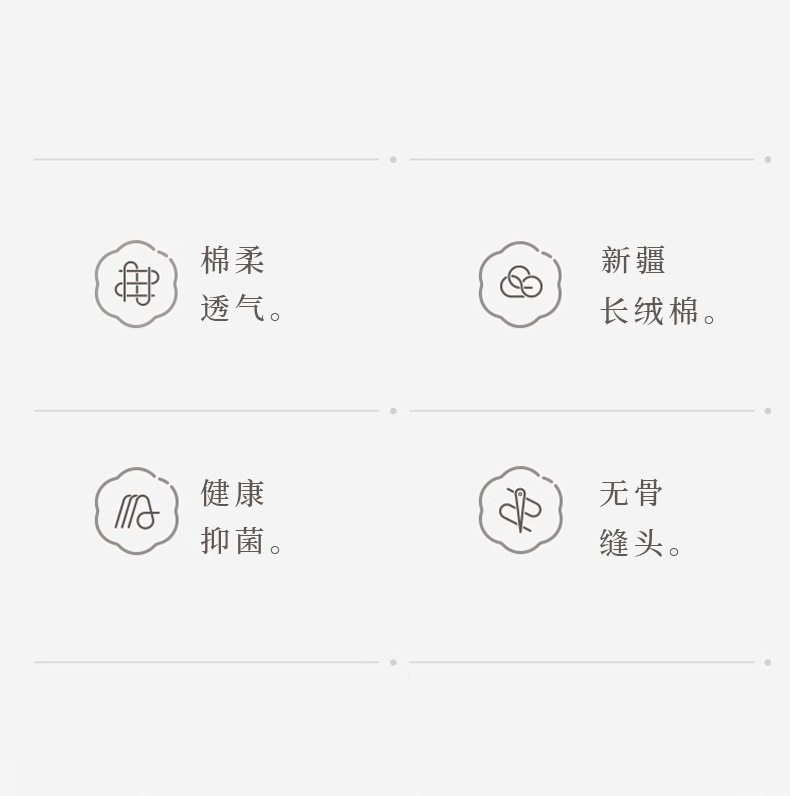 棉柔
透气。

新疆
长绒棉。

健康
抑菌。

无骨
缝头。