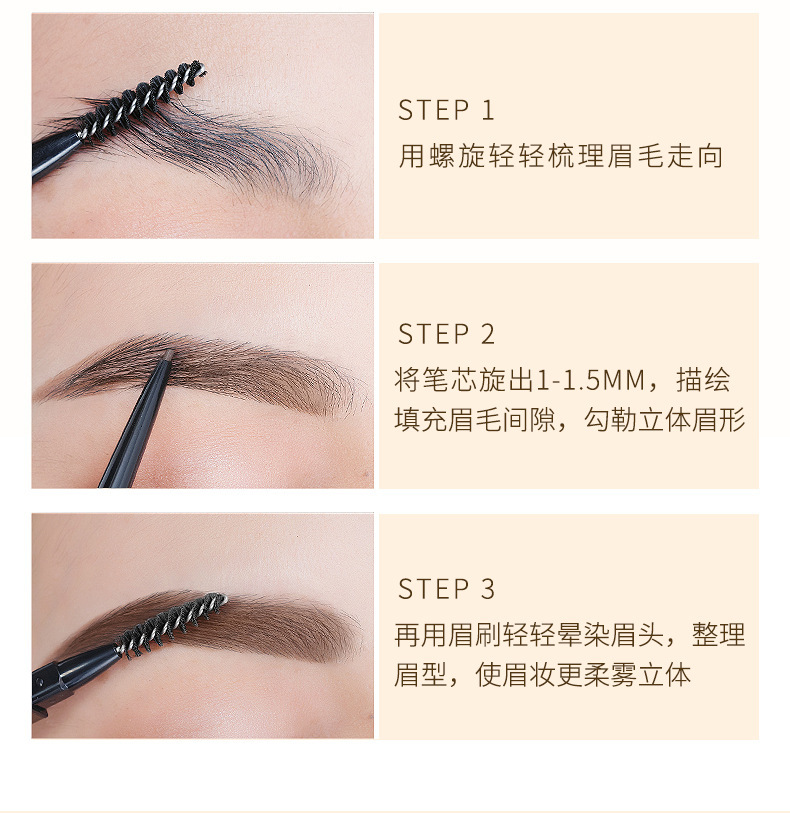 STEP 1
用螺旋轻轻梳理眉毛走向

STEP 2
将笔芯旋出1-1.5MM，描绘填充眉毛间隙，勾勒立体眉形

STEP 3
再用眉刷轻轻晕染眉头，整理眉型，使眉妆更柔雾立体