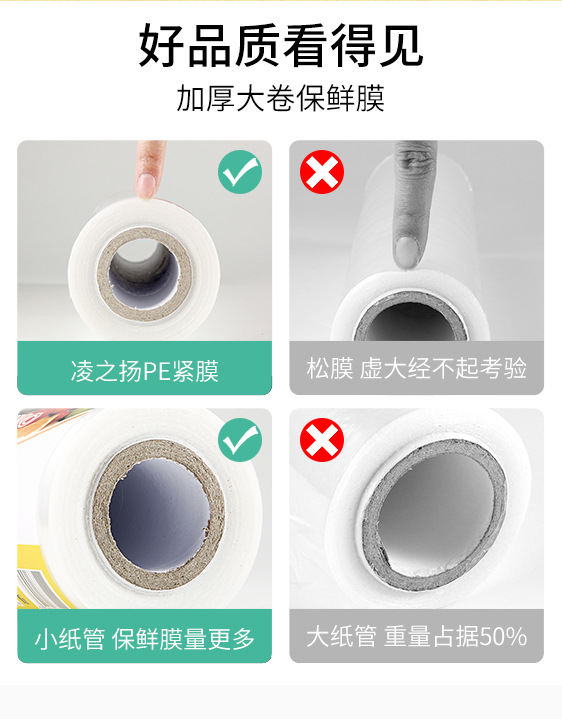 好品质看得见

加厚大卷保鲜膜

凌之扬PE紧膜

松膜 虚大经不起考验

小纸管 保鲜膜量更多

大纸管 重量占据50%