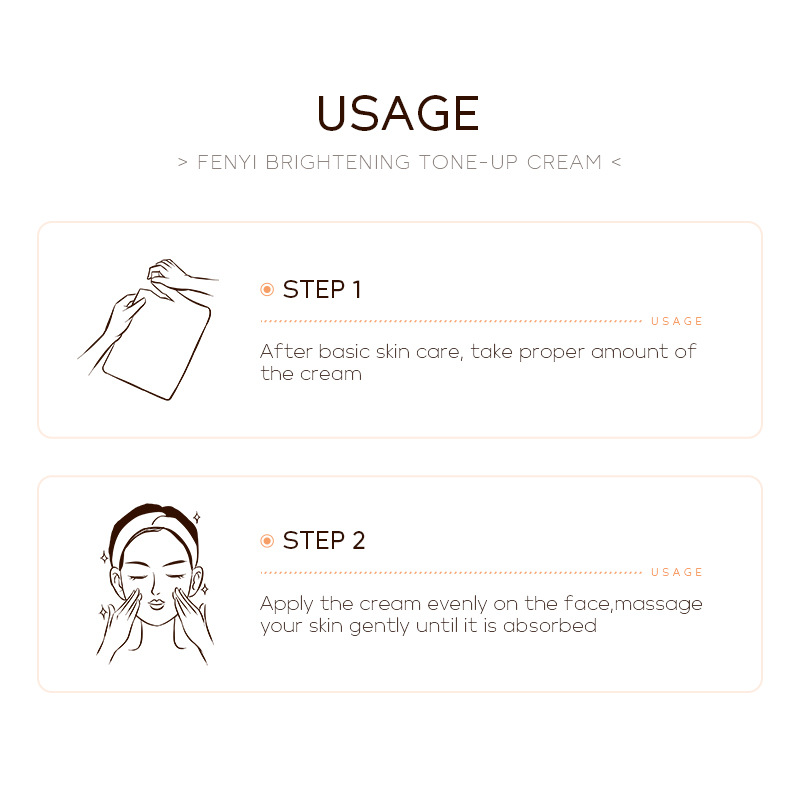 USAGE

> FENYI BRIGHTENING TONE-UP CREAM <

STEP 1

USAGE

After basic skin care, take proper amount of the cream

STEP 2

USAGE

Apply the cream evenly on the face,massage your skin gently until it is absorbed