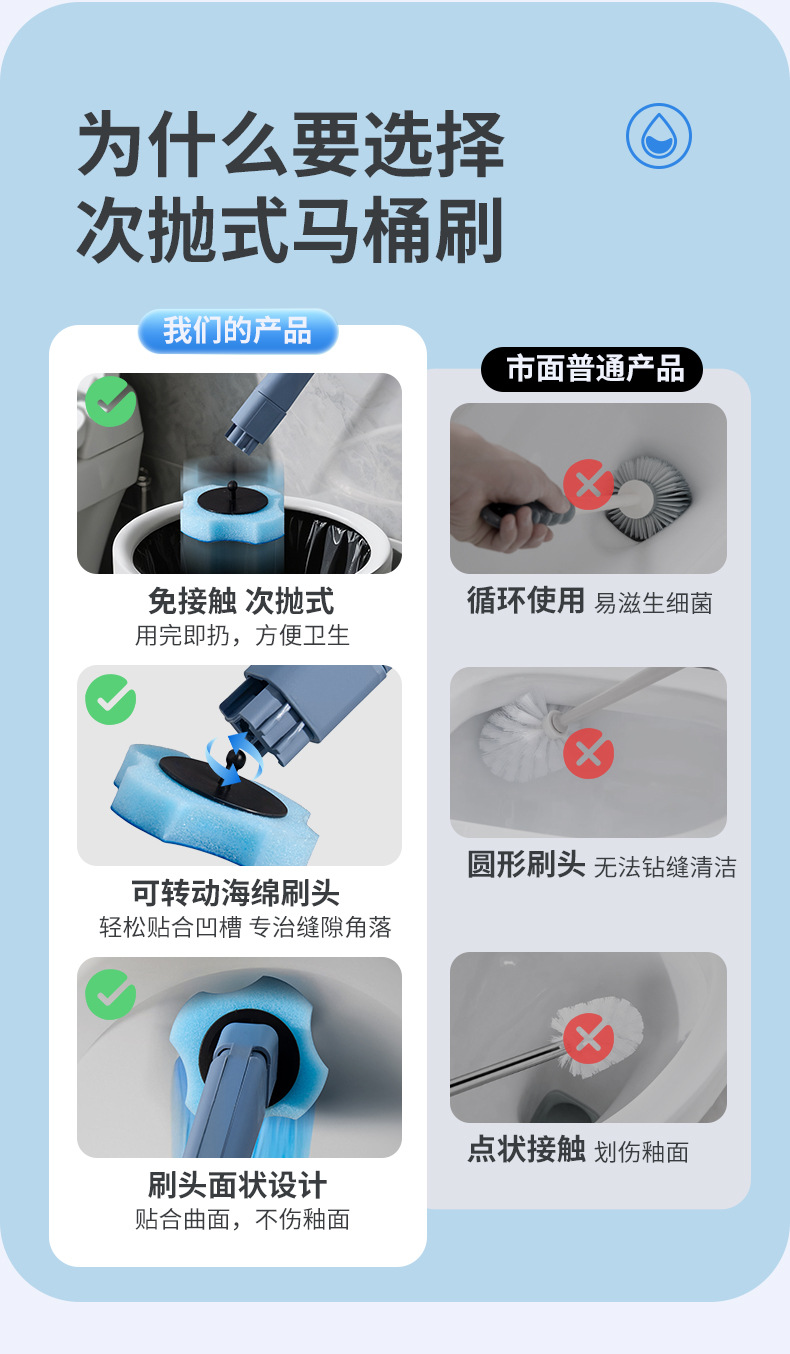 为什么要选择
次抛式马桶刷

我们的产品

免接触 次抛式
用完即扔，方便卫生

可转动海绵刷头
轻松贴合凹槽 专治缝隙角落

刷头面状设计
贴合曲面，不伤釉面

市面普通产品

循环使用 易滋生细菌

圆形刷头 无法钻缝清洁

点状接触 划伤釉面