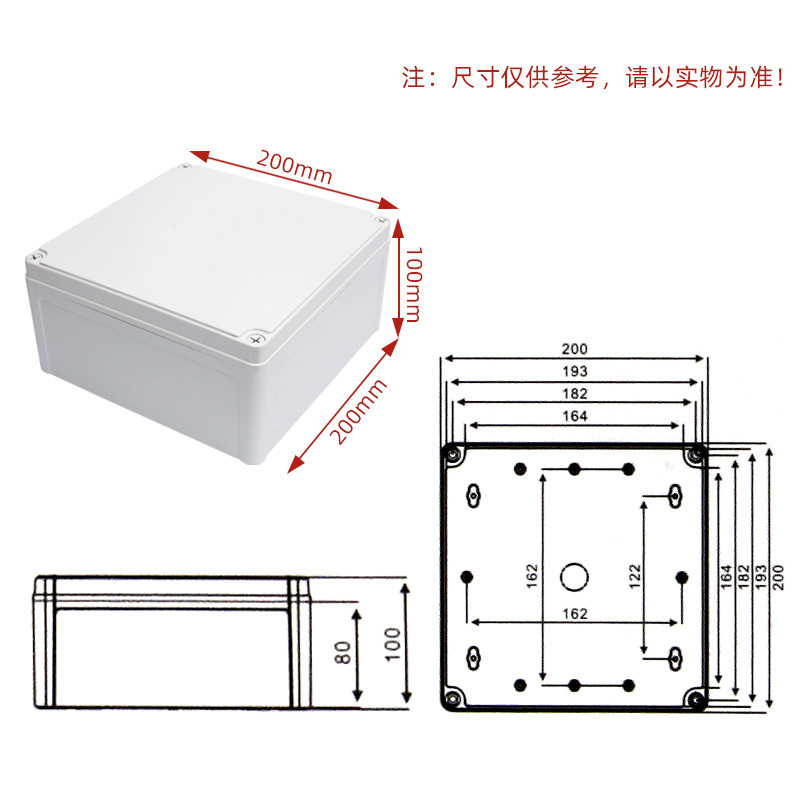 注：尺寸仅供参考，请以实物为准！

200mm

100mm

200mm

200
193
182
164

162
122
162

164
182
193
200

80
100