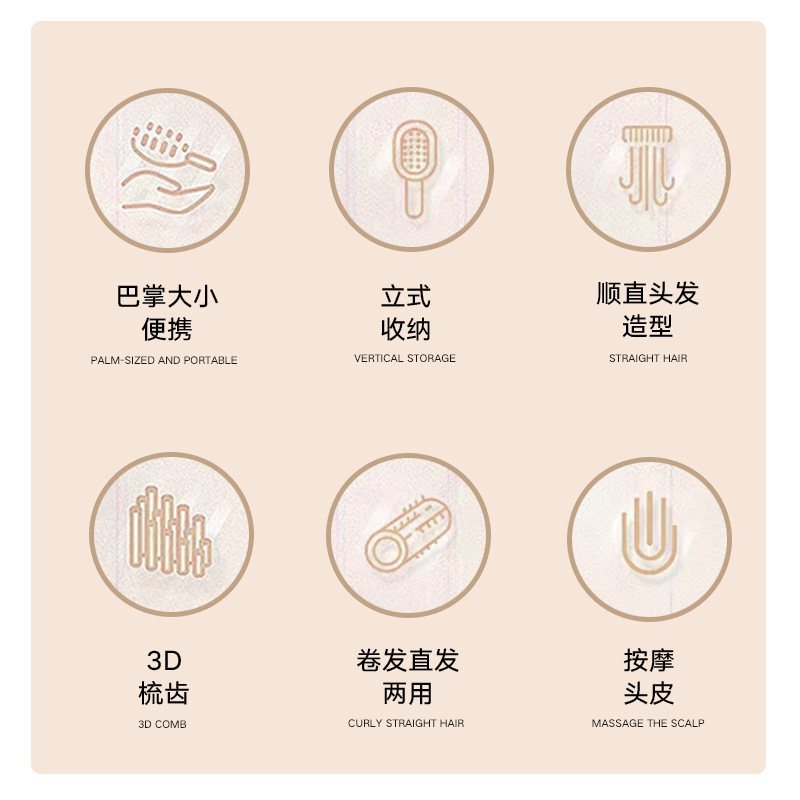 巴掌大小
便携
PALM-SIZED AND PORTABLE

立式
收纳
VERTICAL STORAGE

顺直头发
造型
STRAIGHT HAIR

3D
梳齿
3D COMB

卷发直发
两用
CURLY STRAIGHT HAIR

按摩
头皮
MASSAGE THE SCALP