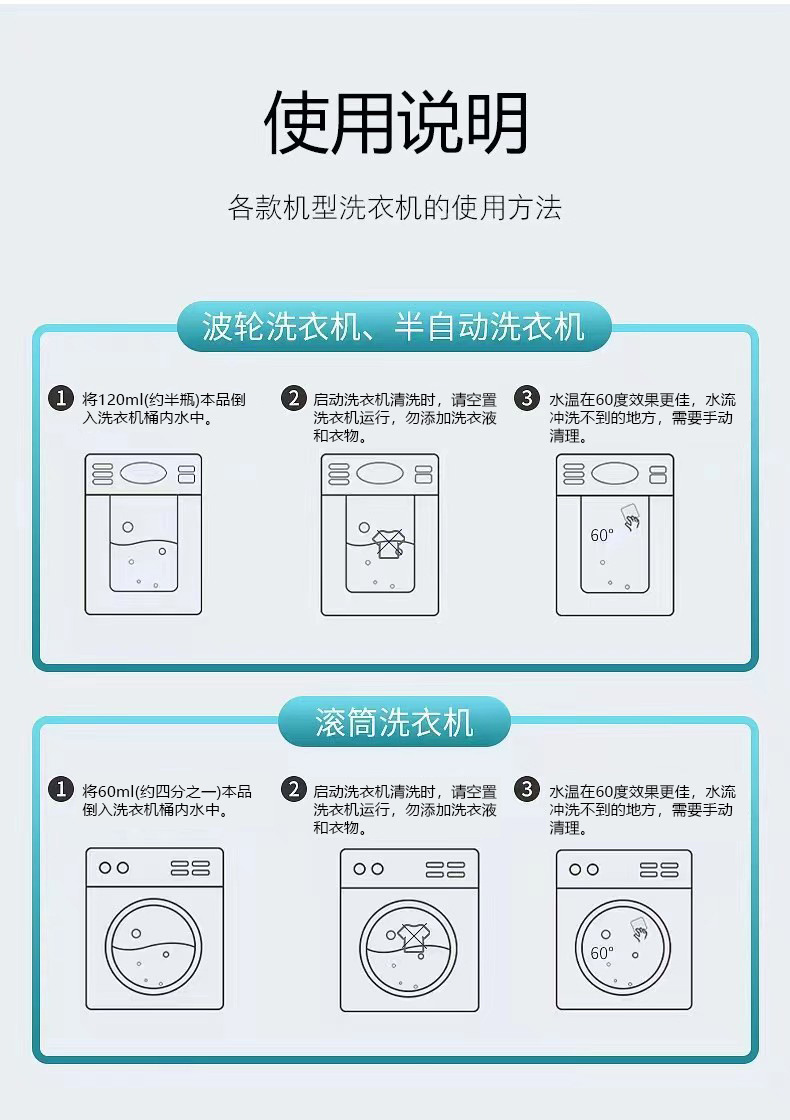 使用说明

各款机型洗衣机的使用方法

波轮洗衣机、半自动洗衣机

1 将120ml(约半瓶)本品倒入洗衣机桶内水中。

2 启动洗衣机清洗时，请空置洗衣机运行，勿添加洗衣液和衣物。

3 水温在60度效果更佳，水流冲洗不到的地方，需要手动清理。

60°

滚筒洗衣机

1 将60ml(约四分之一)本品倒入洗衣机桶内水中。

2 启动洗衣机清洗时，请空置洗衣机运行，勿添加洗衣液和衣物。

3 水温在60度效果更佳，水流冲洗不到的地方，需要手动清理。

60°