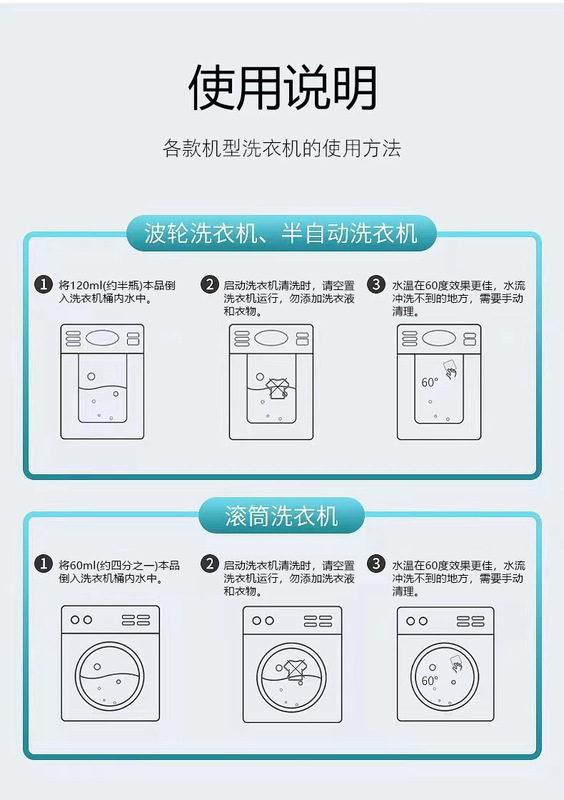 使用说明

各款机型洗衣机的使用方法

波轮洗衣机、半自动洗衣机

1 将120ml(约半瓶)本品倒入洗衣机桶内水中。

2 启动洗衣机清洗时，请空置洗衣机运行，勿添加洗衣液和衣物。

3 水温在60度效果更佳，水流冲洗不到的地方，需要手动清理。

60°

滚筒洗衣机

1 将60ml(约四分之一)本品倒入洗衣机桶内水中。

2 启动洗衣机清洗时，请空置洗衣机运行，勿添加洗衣液和衣物。

3 水温在60度效果更佳，水流冲洗不到的地方，需要手动清理。

60°