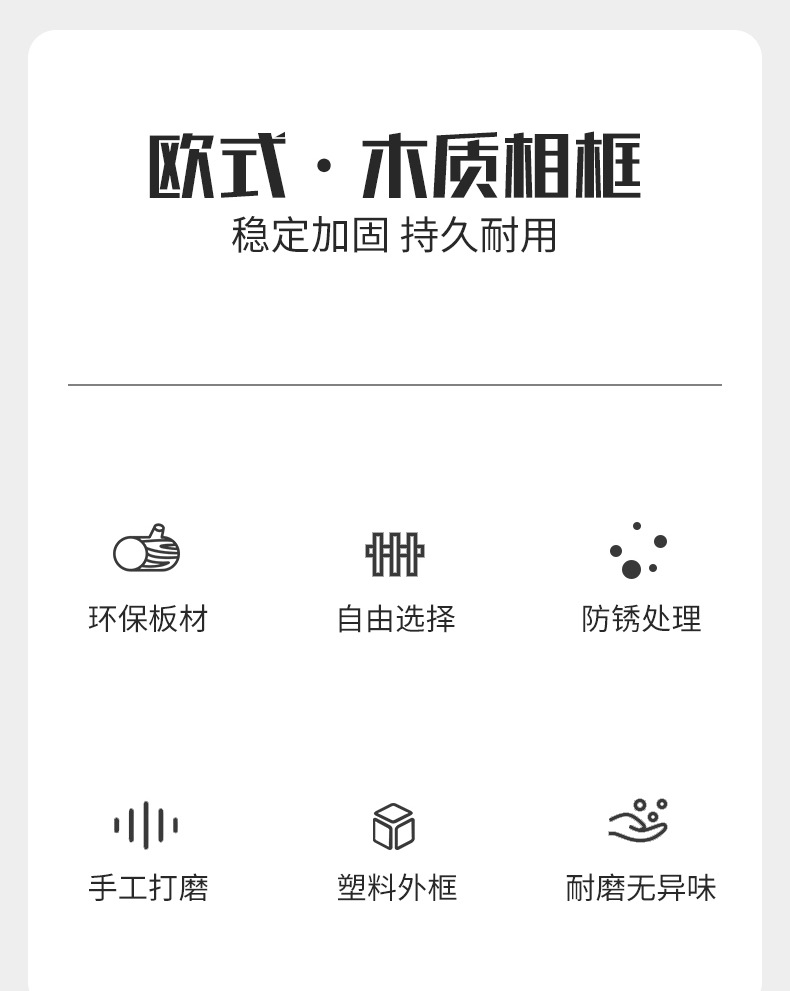 欧式·木质相框
稳定加固 持久耐用

环保板材
自由选择
防锈处理

手工打磨
塑料外框
耐磨无异味