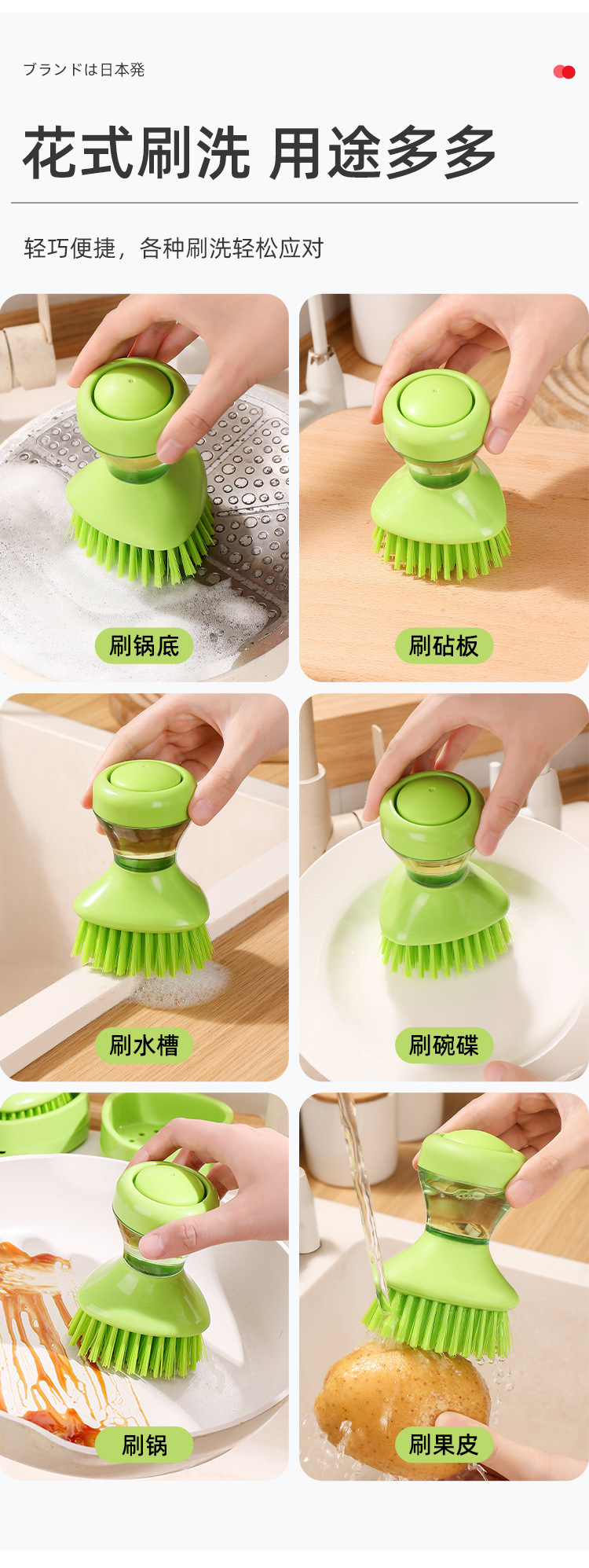 ブランドは日本発

花式刷洗 用途多多

轻巧便捷，各种刷洗轻松应对

刷锅底

刷砧板

刷水槽

刷碗碟

刷锅

刷果皮