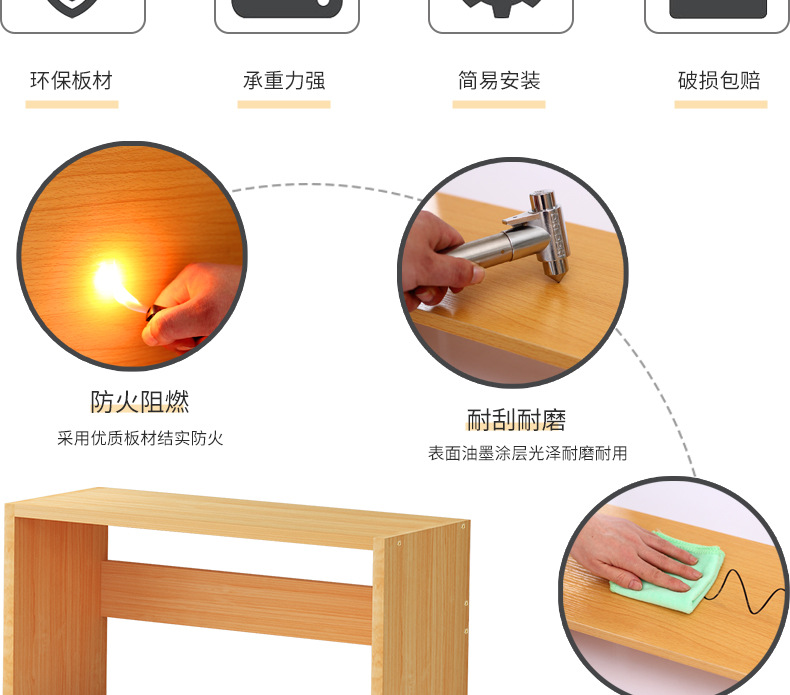 环保板材

承重力强

简易安装

破损包赔

防火阻燃

采用优质板材结实防火

耐刮耐磨

表面油墨涂层光泽耐磨耐用