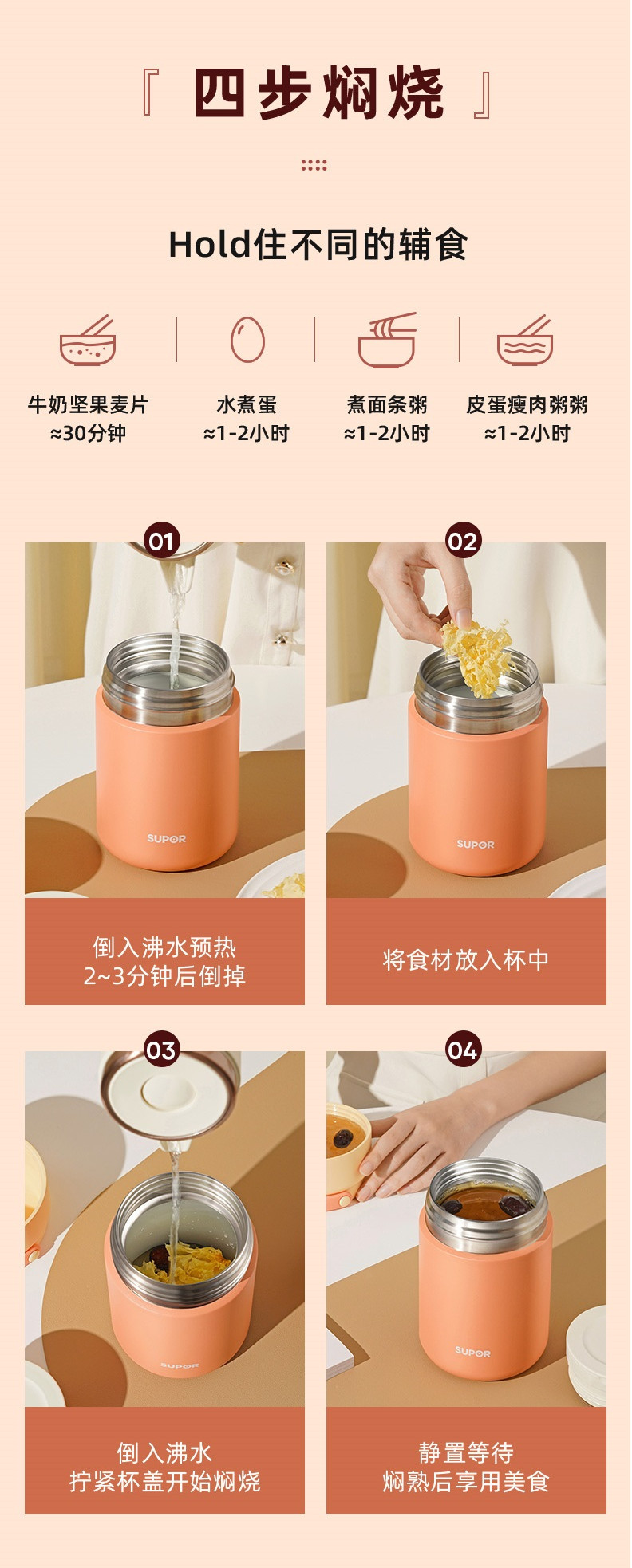 『 四步焖烧 』

Hold住不同的辅食

牛奶坚果麦片
≈30分钟

水煮蛋
≈1-2小时

煮面条粥
≈1-2小时

皮蛋瘦肉粥粥
≈1-2小时

01

SUPOR

倒入沸水预热
2~3分钟后倒掉

02

SUPOR

将食材放入杯中

03

SUPOR

倒入沸水
拧紧杯盖开始焖烧

04

SUPOR

静置等待
焖熟后享用美食