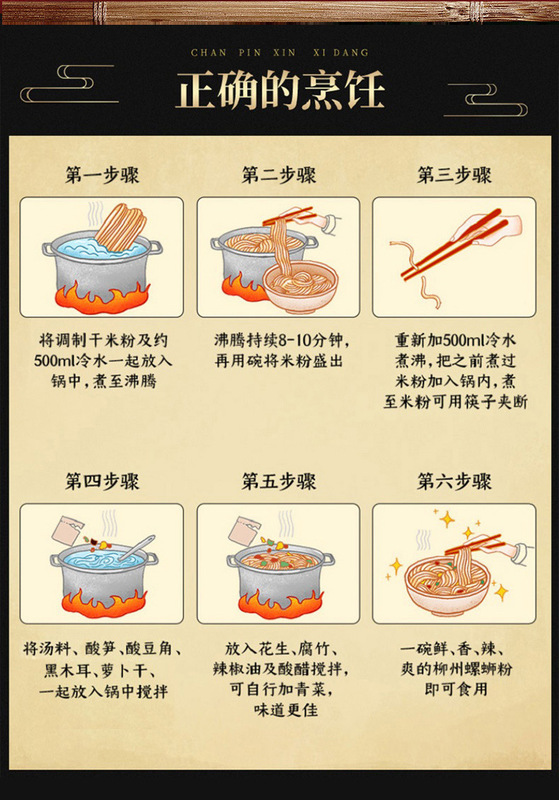 CHAN PIN XIN XI DANG

正确的烹饪

第一步骤

将调制干米粉及约500ml冷水一起放入锅中，煮至沸腾

第二步骤

沸腾持续8-10分钟，再用碗将米粉盛出

第三步骤

重新加500ml冷水煮沸，把之前煮过米粉加入锅内，煮至米粉可用筷子夹断

第四步骤

将汤料、酸笋、酸豆角、黑木耳、萝卜干、一起放入锅中搅拌

第五步骤

放入花生、腐竹、辣椒油及酸醋搅拌，可自行加青菜，味道更佳

第六步骤

一碗鲜、香、辣、爽的柳州螺蛳粉即可食用