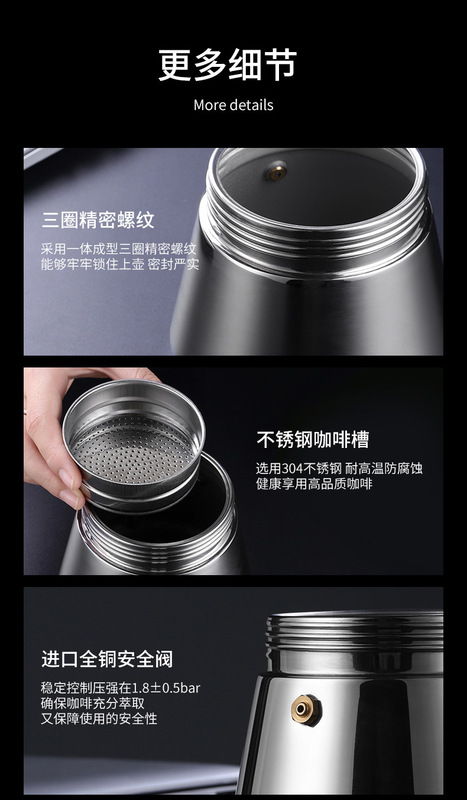 更多细节

More details

三圈精密螺纹

采用一体成型三圈精密螺纹
能够牢牢锁住上壶 密封严实

不锈钢咖啡槽

选用304不锈钢 耐高温防腐蚀
健康享用高品质咖啡

进口全铜安全阀

稳定控制压强在1.8±0.5bar
确保咖啡充分萃取
又保障使用的安全性