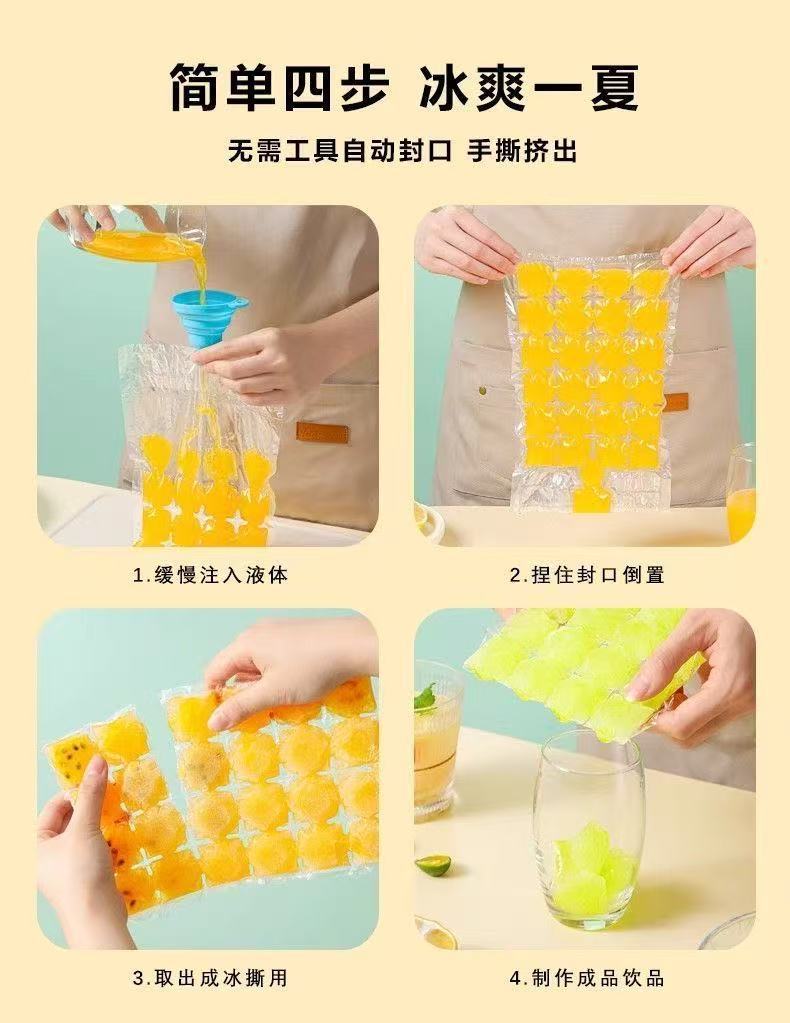 简单四步 冰爽一夏

无需工具自动封口 手撕挤出

1.缓慢注入液体

2.捏住封口倒置

3.取出成冰撕用

4.制作成品饮品