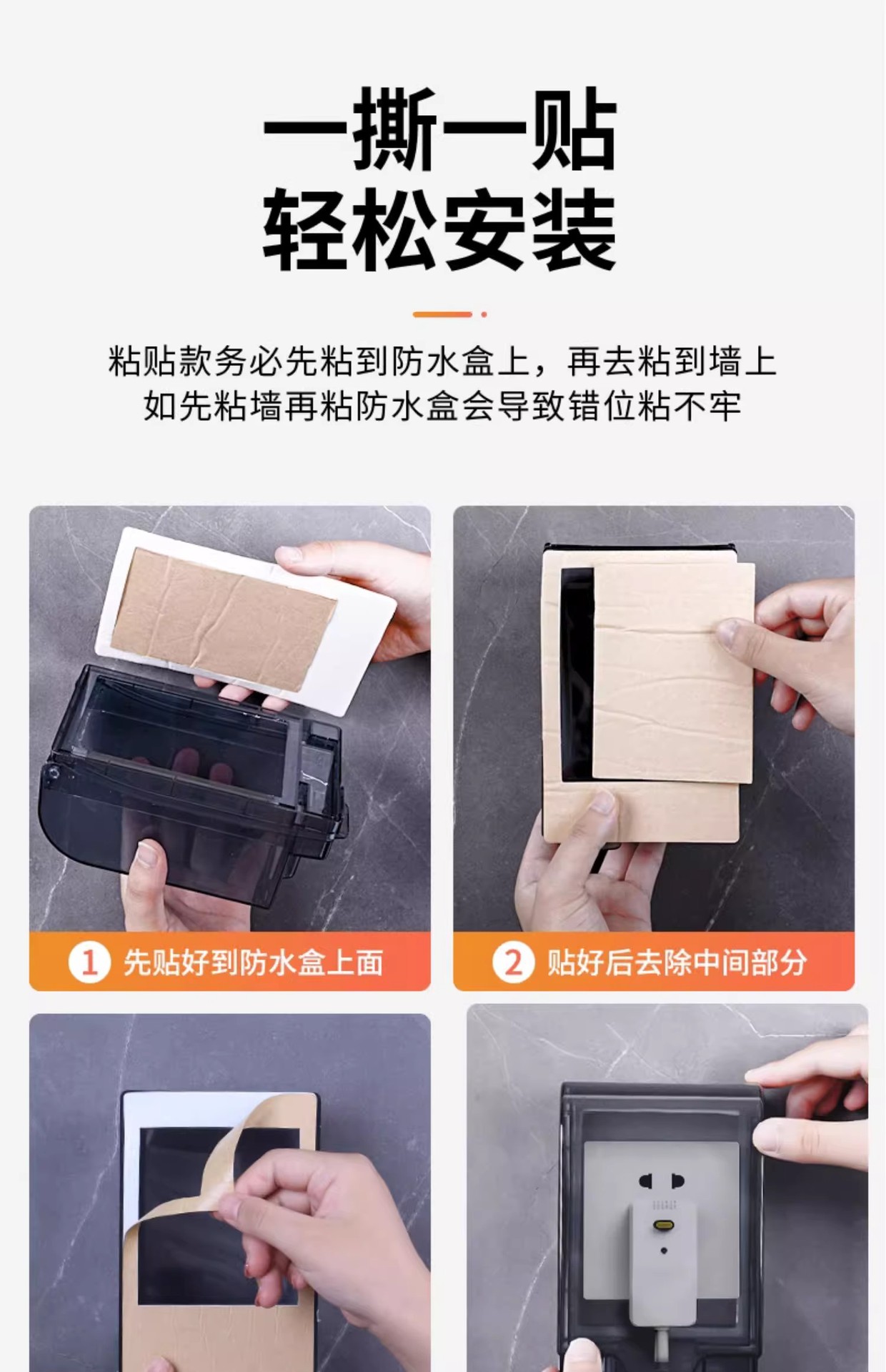 一撕一贴
轻松安装

粘贴款务必先粘到防水盒上，再去粘到墙上
如先粘墙再粘防水盒会导致错位粘不牢

1 先贴好到防水盒上面

2 贴好后去除中间部分